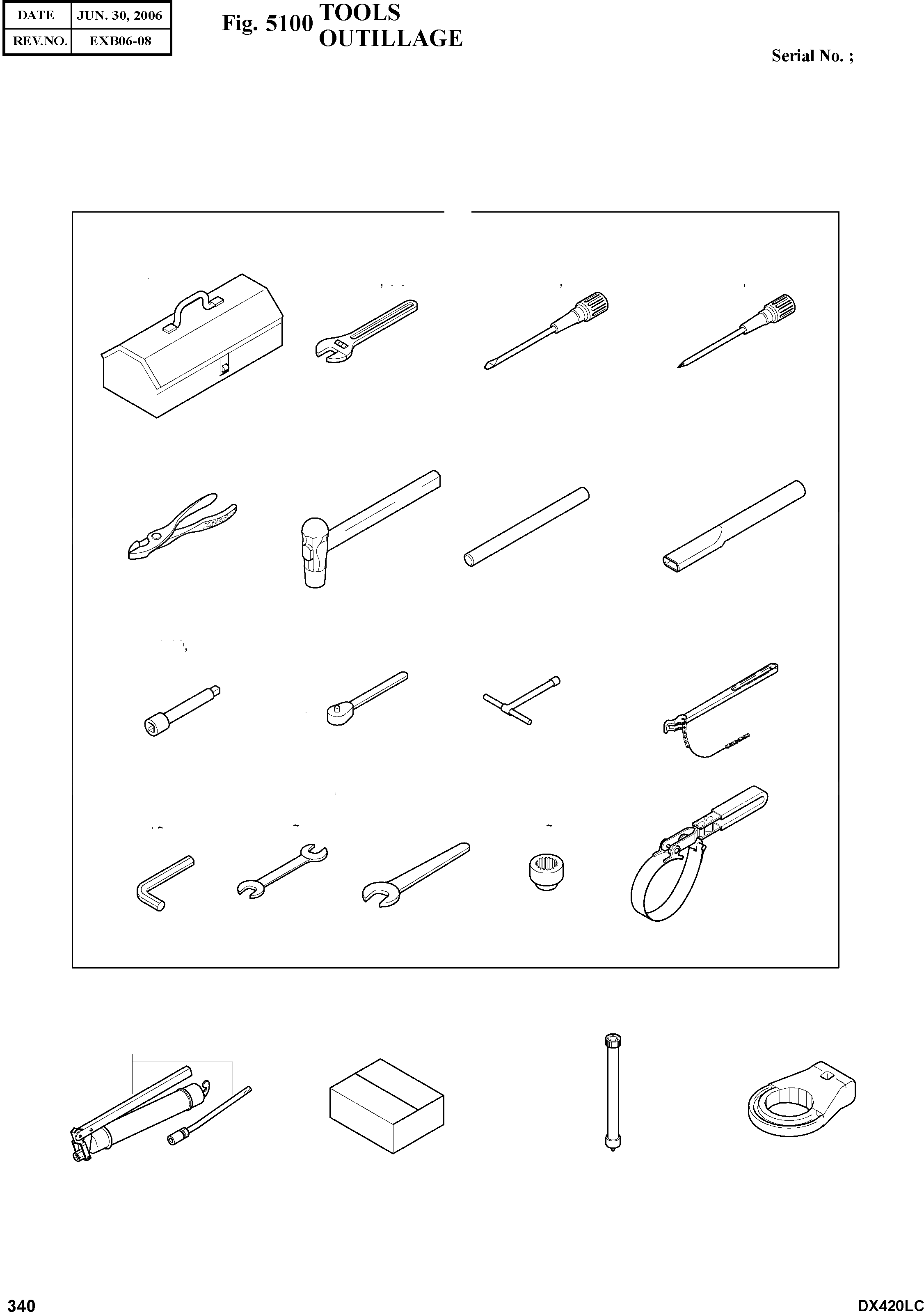 | DATE | JUN. 30, 2006 |
|---|---|
| REV.NO. | EXB06-08 |

Fig. 5100 TOOLS
OUTILLAGE

Serial No. ;

340

DX420LC