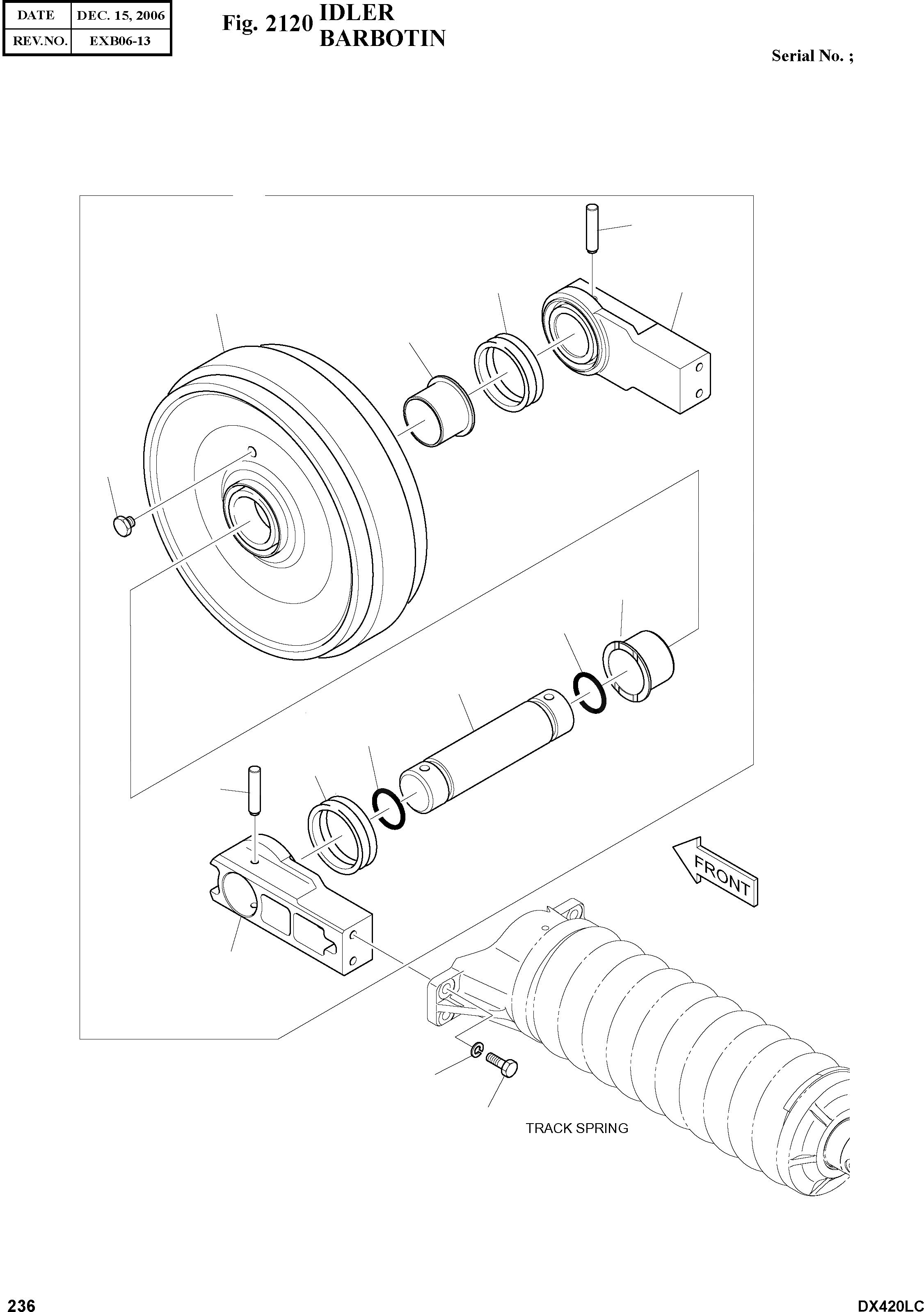 | DATE | DEC. 15, 2006 |
|---|---|
| REV.NO. | EXB06-13 |

Fig. 2120 IDLER
BARBOTIN

Serial No. ;

FRONT

TRACK SPRING

236

DX420LC