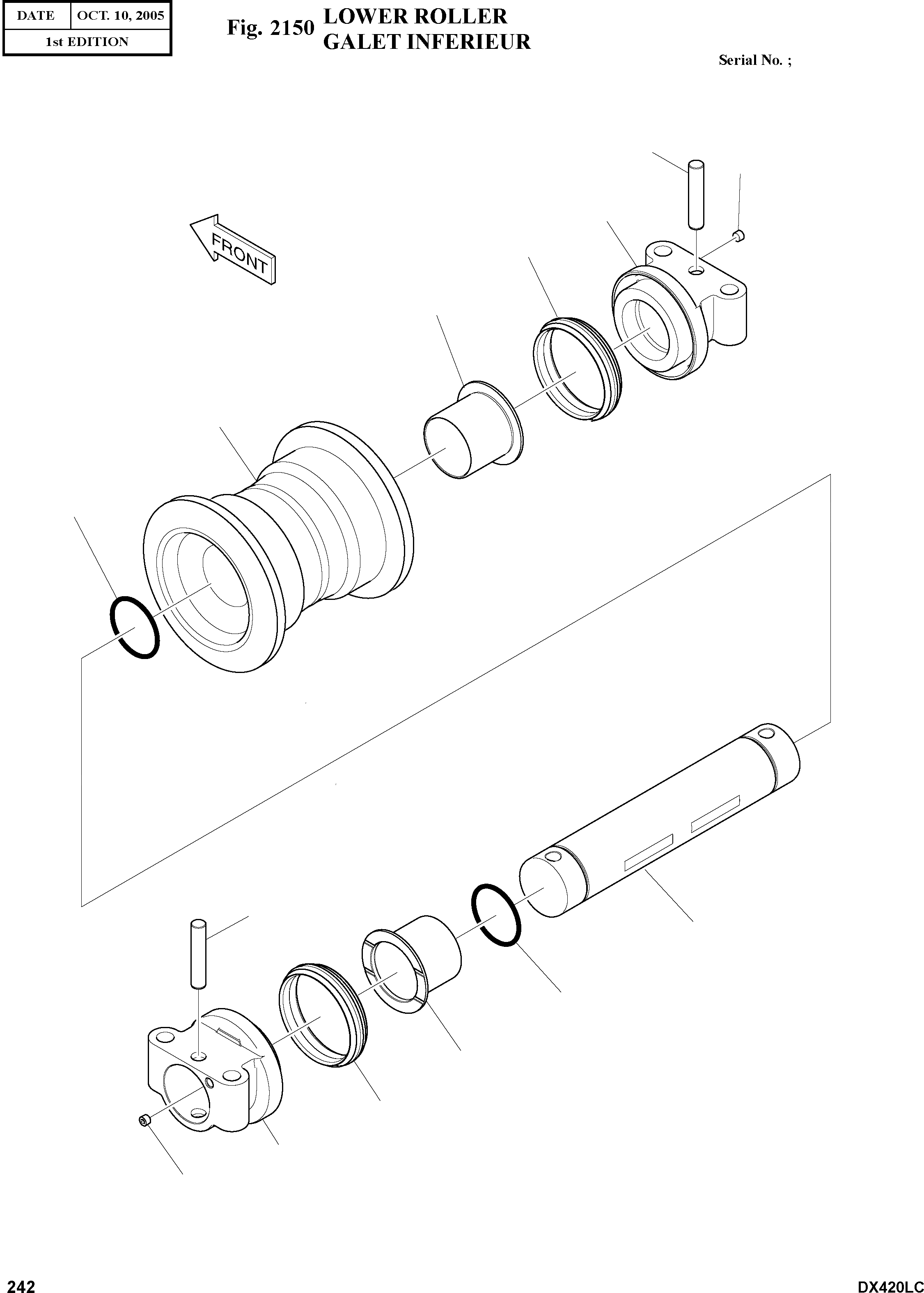 | DATE | OCT. 10, 2005 |
|---|---|
| 1st EDITION | |

Fig. 2150 LOWER ROLLER
GALET INFERIEUR

Serial No. ;

FRONT

242

DX420LC