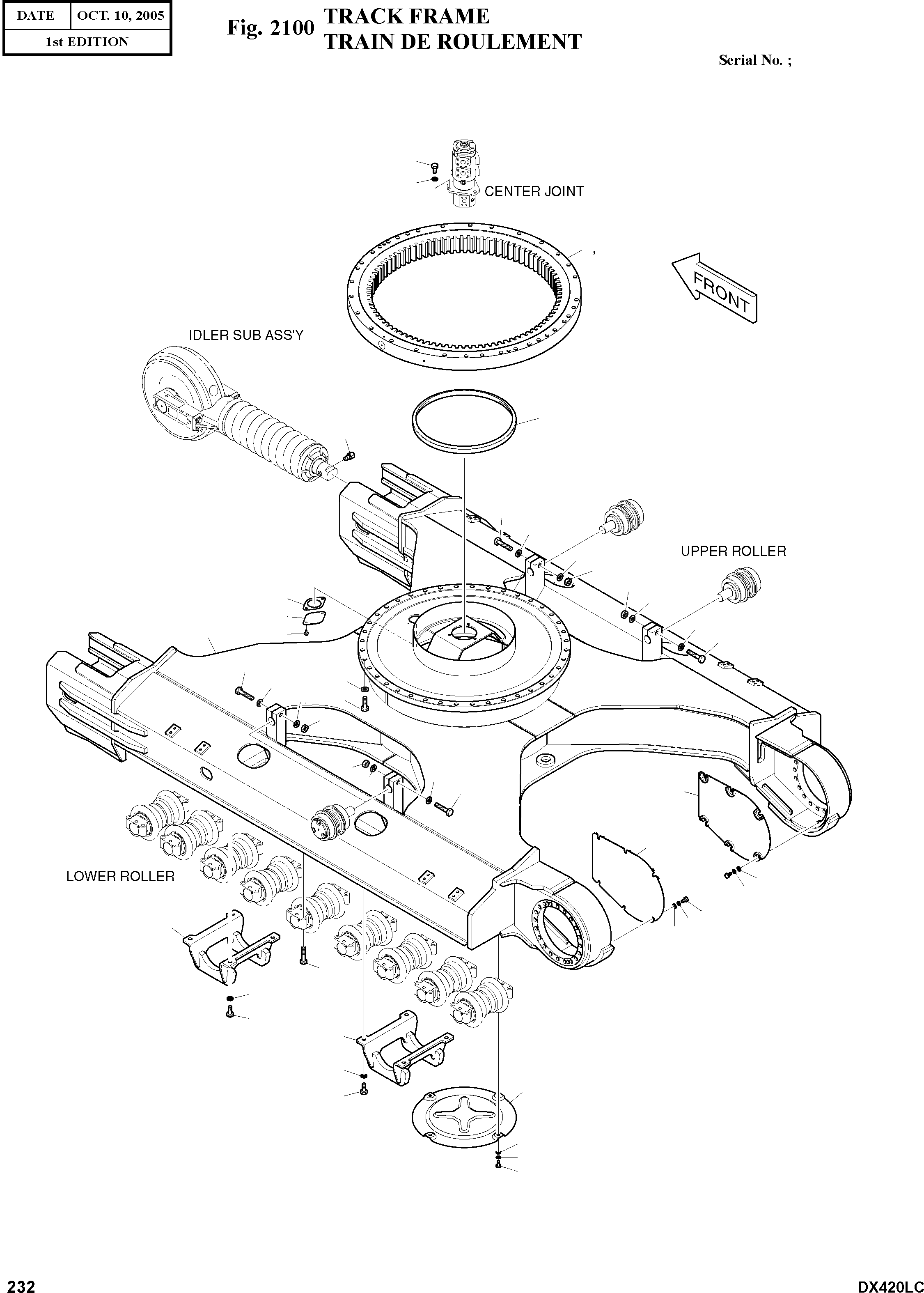 | DATE | OCT. 10, 2005 |
|---|---|
| 1st EDITION | |

Fig. 2100 TRACK FRAME
TRAIN DE ROULEMENT

Serial No. ;

CENTER JOINT

FRONT

IDLER SUB ASS'Y

UPPER ROLLER

LOWER ROLLER

232

DX420LC