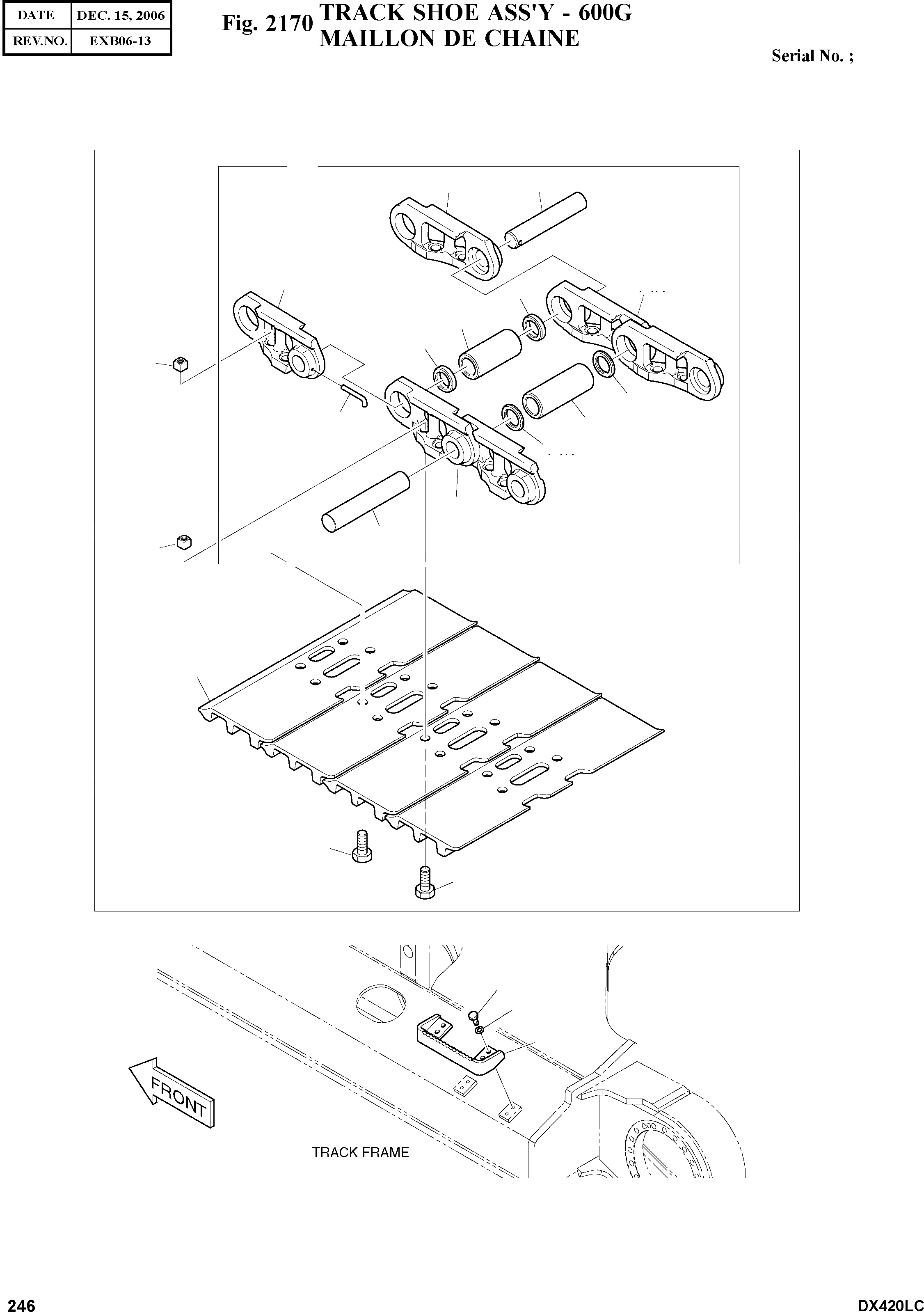 | DATE | DEC. 15, 2006 |
|---|---|
| REV.NO. | EXB06-13 |

Fig. 2170 TRACK SHOE ASS'Y - 600G
MAILLON DE CHAINE

Serial No. ;

FRONT

TRACK FRAME

246

DX420LC