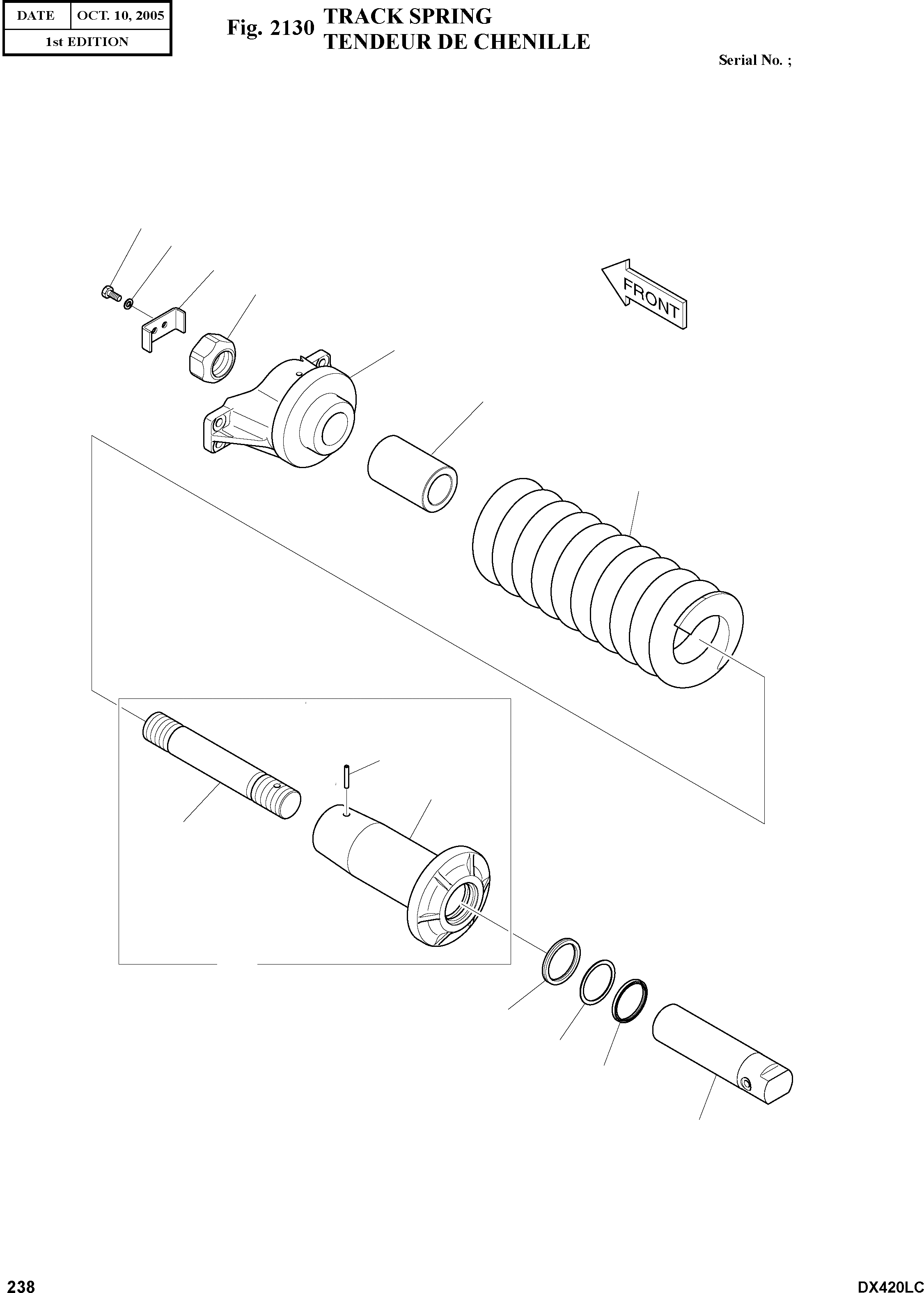 | DATE | OCT. 10, 2005 |
|---|---|
| 1st EDITION | |

Fig. 2130 TRACK SPRING
TENDEUR DE CHENILLE

Serial No. ;

FRONT

238

DX420LC