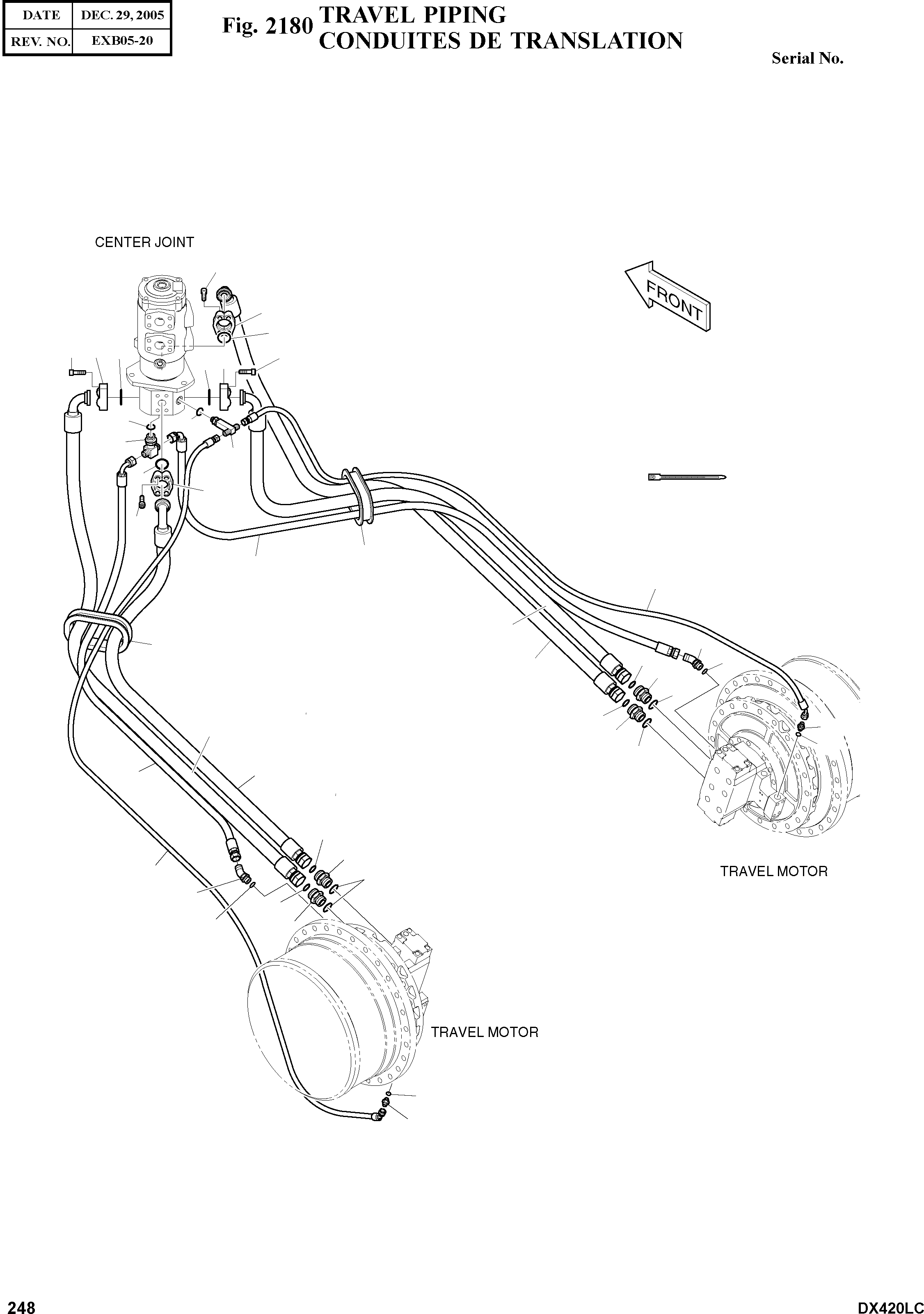 | DATE | DEC. 29, 2005 |
|---|---|
| REV. NO. | EXB05-20 |

Fig. 2180 TRAVEL PIPING
CONDUITES DE TRANSLATION

Serial No.

CENTER JOINT

FRONT

TRAVEL MOTOR

TRAVEL MOTOR

248

DX420LC