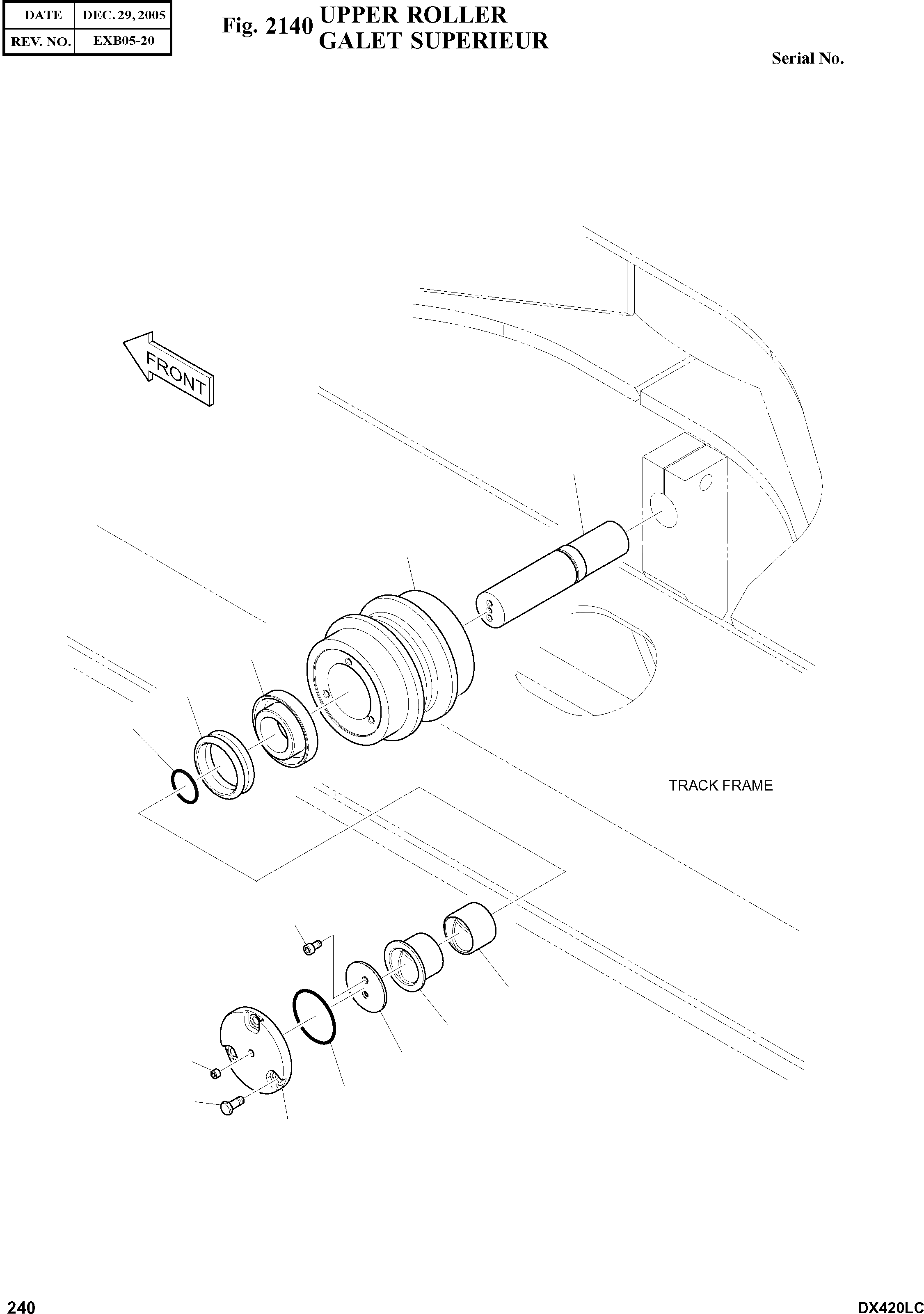 | DATE | DEC. 29, 2005 |
|---|---|
| REV. NO. | EXB05-20 |

Fig. 2140 UPPER ROLLER
GALET SUPERIEUR

Serial No.

FRONT

TRACK FRAME

240

DX420LC