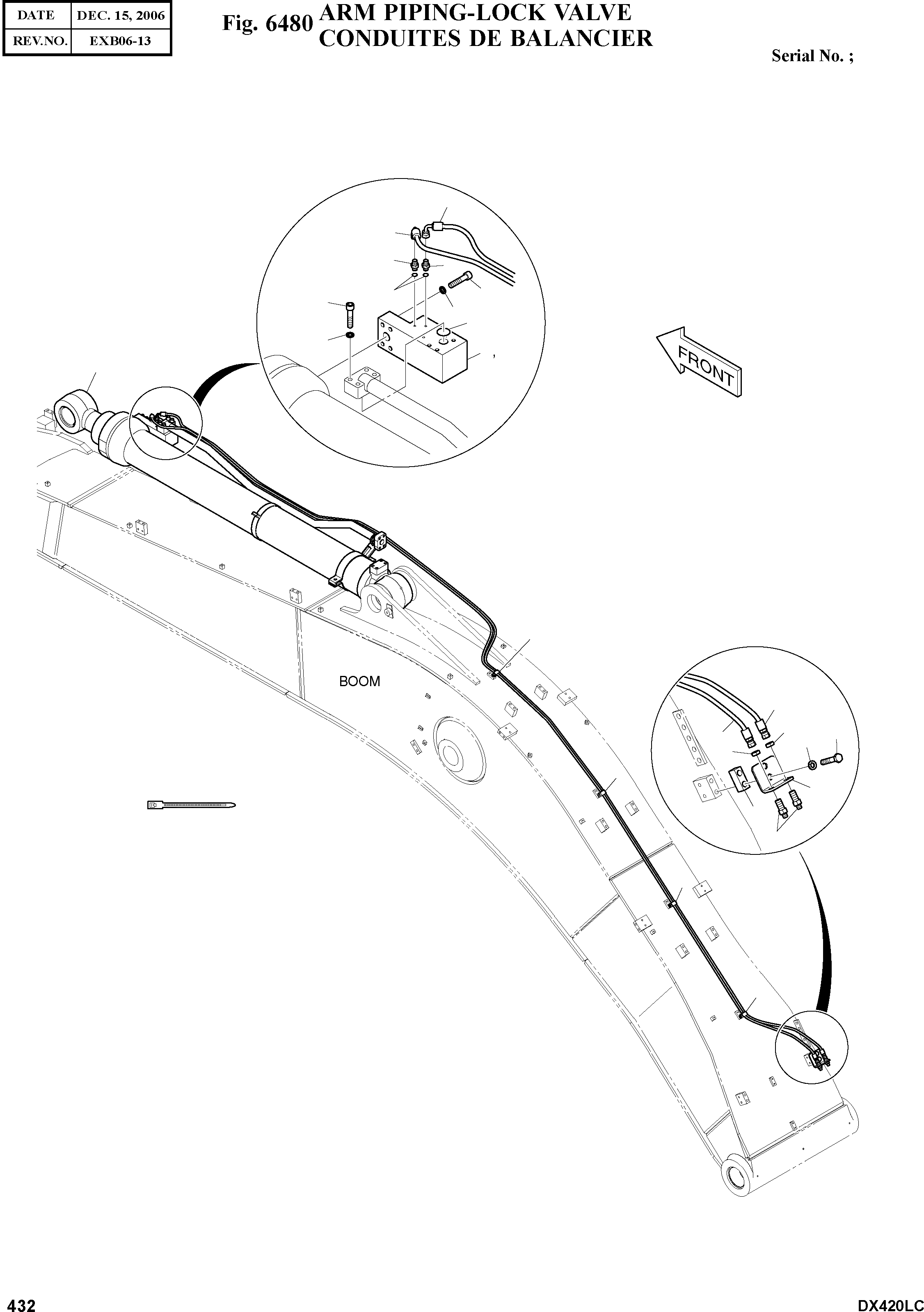 | DATE | DEC. 15, 2006 |
|---|---|
| REV.NO. | EXB06-13 |

Fig. 6480 ARM PIPING-LOCK VALVE
CONDUITES DE BALANCIER

Serial No. ;

FRONT

BOOM

432

DX420LC