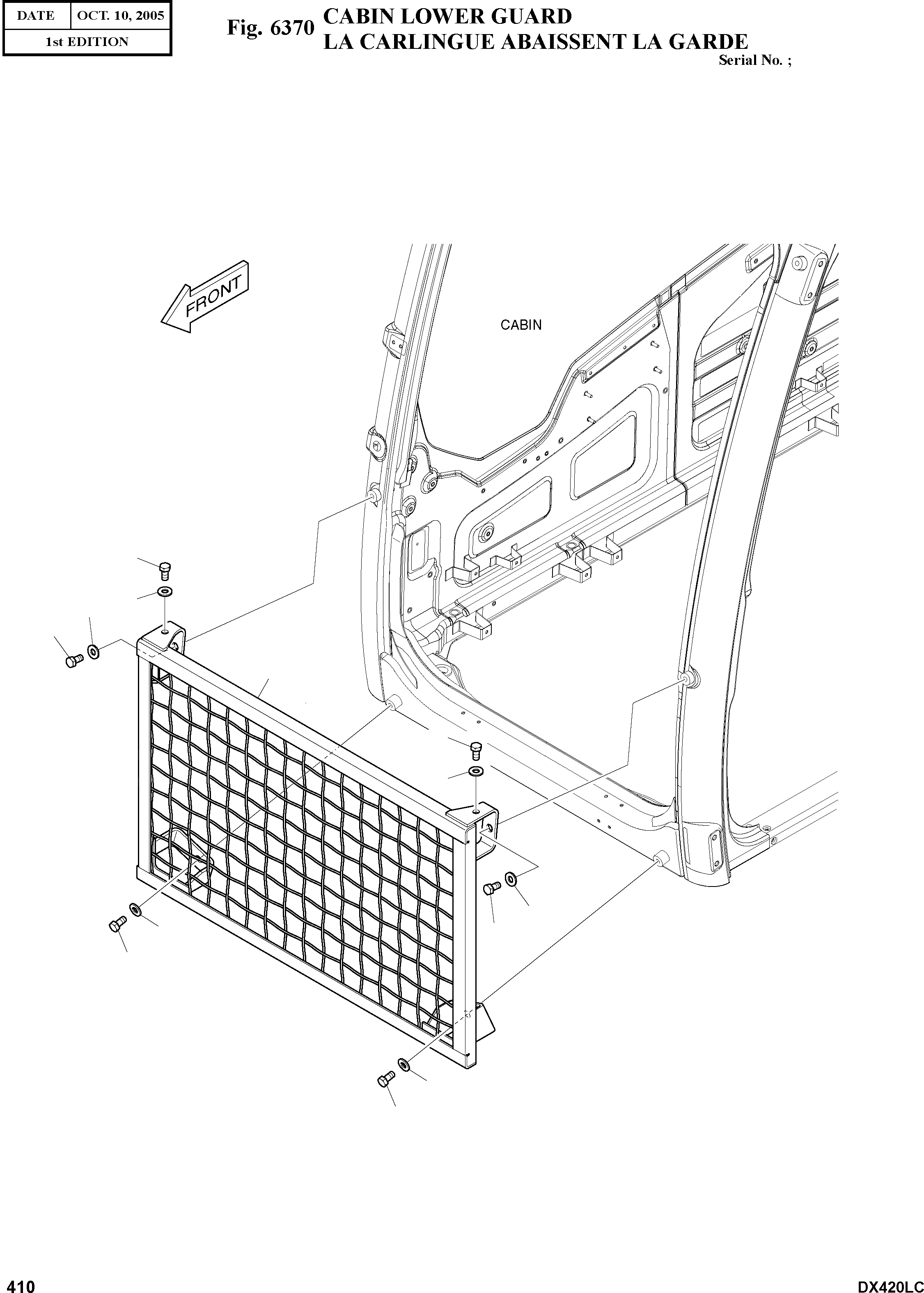 | DATE | OCT. 10, 2005 |
|---|---|
| 1st EDITION | |

Fig. 6370 CABIN LOWER GUARD
LA CARLINGUE ABAISSENT LA GARDE

Serial No. ;

FRONT

CABIN

410

DX420LC