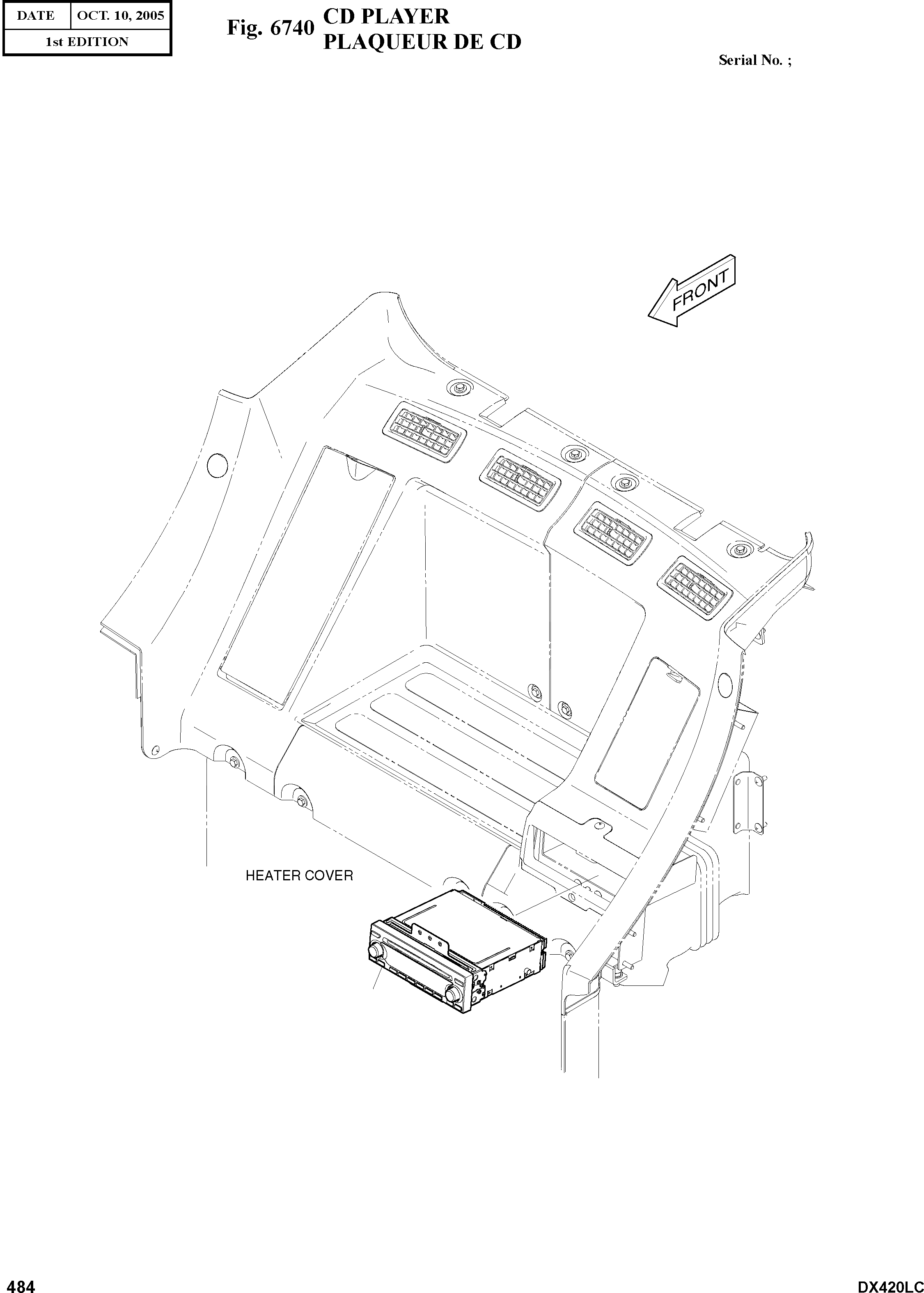 | DATE | OCT. 10, 2005 |
|---|---|
| 1st EDITION | |

Fig. 6740 CD PLAYER
PLAQUEUR DE CD

Serial No. ;

FRONT

HEATER COVER

484

DX420LC