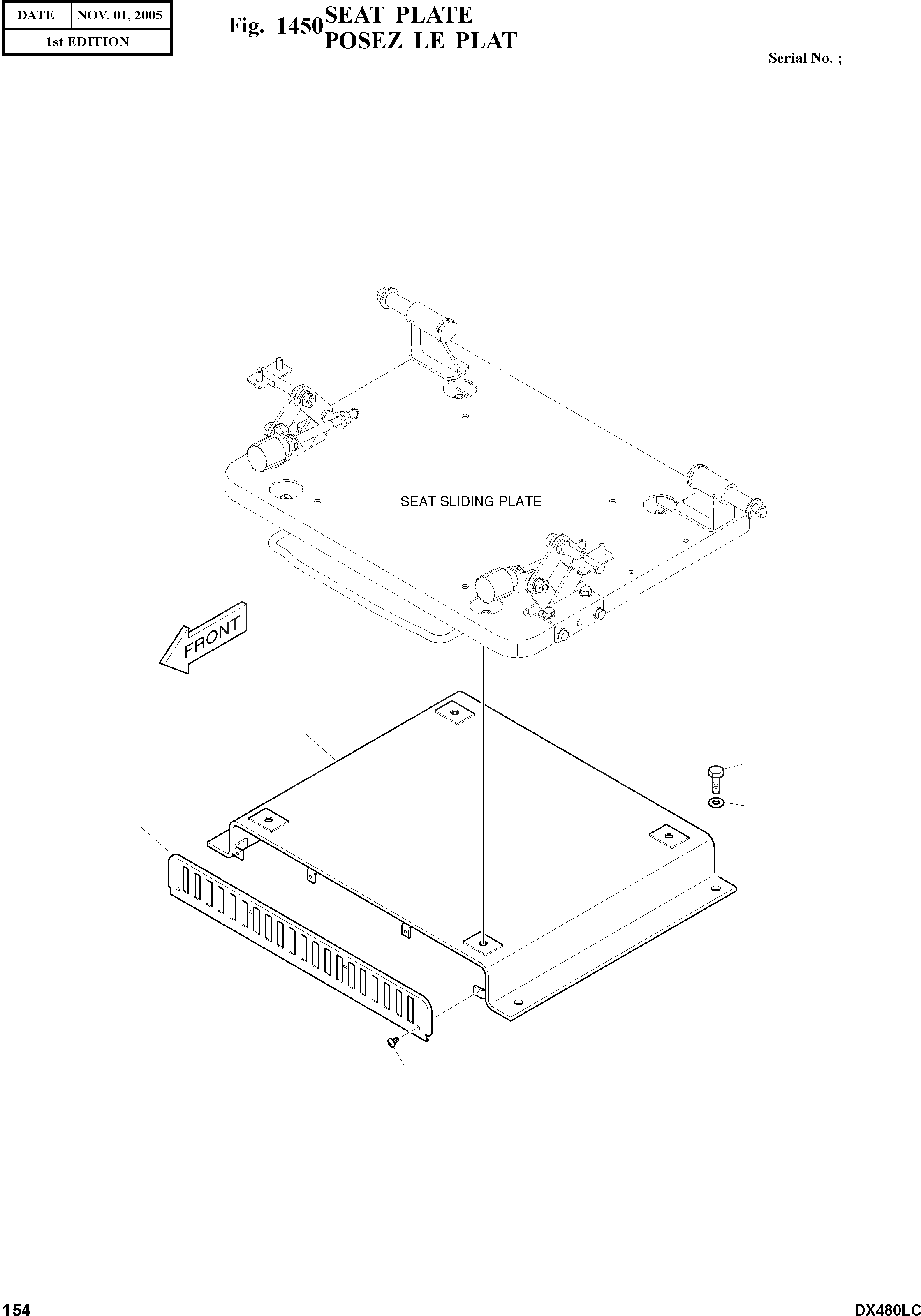 | DATE | NOV. 01, 2005 |
|---|---|
| 1st EDITION | |

Fig. 1450 SEAT PLATE
POSEZ LE PLAT

Serial No. ;

SEAT SLIDING PLATE

FRONT

154

DX480LC