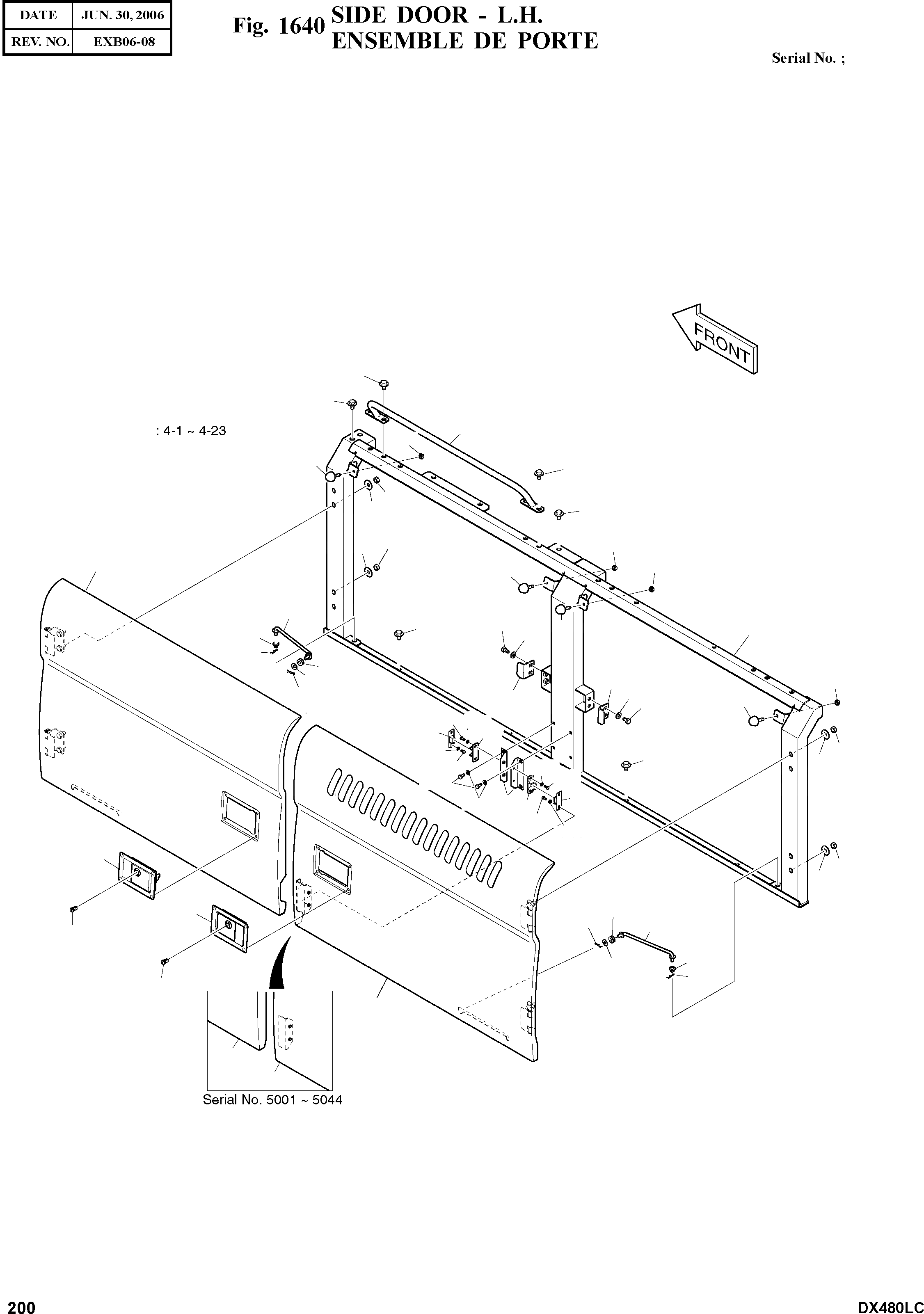 | DATE | JUN. 30, 2006 |
|---|---|
| REV. NO. | EXB06-08 |

Fig. 1640 SIDE DOOR - L.H.
ENSEMBLE DE PORTE

Serial No. ;

FRONT

: 4-1 ~ 4-23

Serial No. 5001 ~ 5044

200

DX480LC