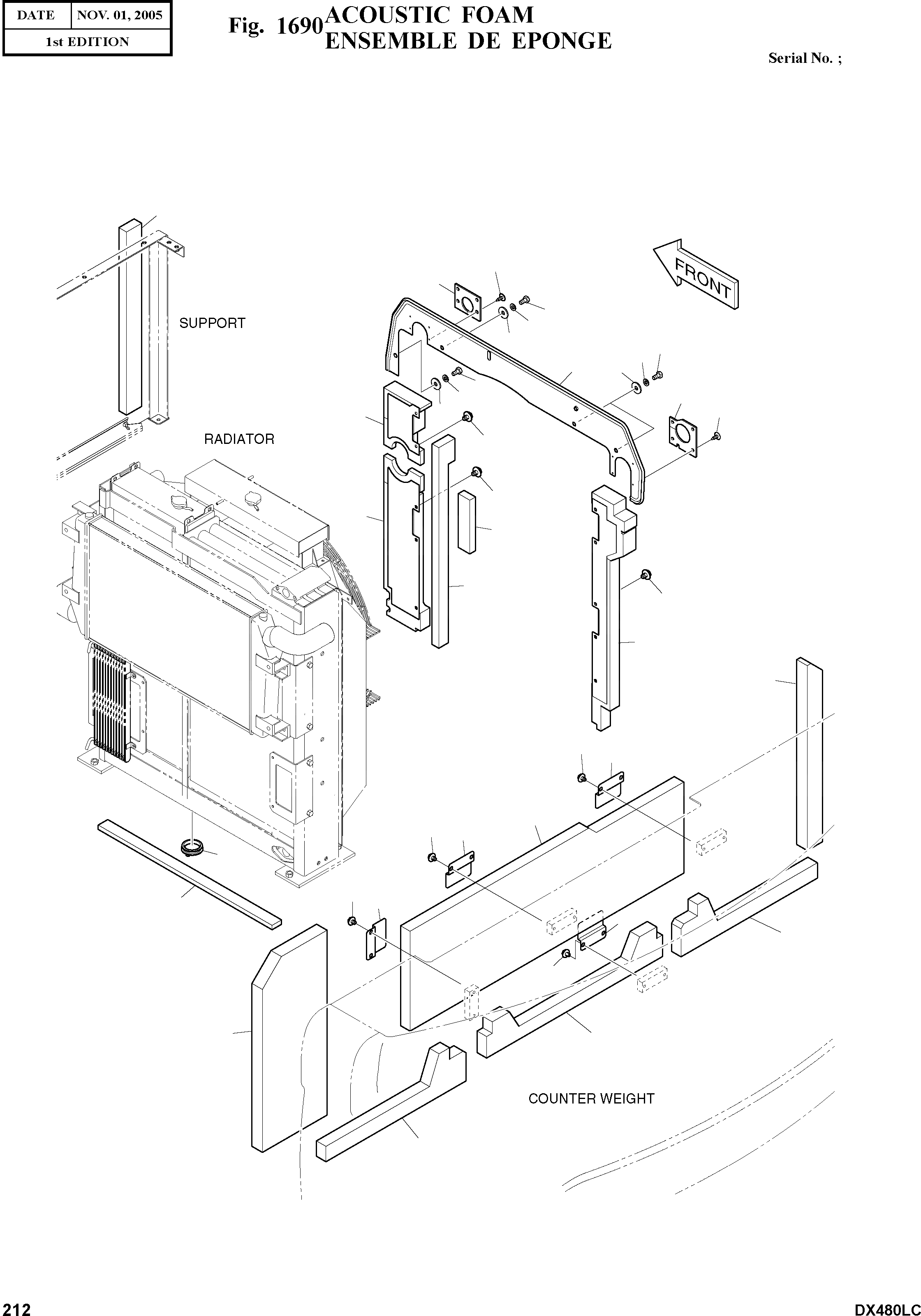 | DATE | NOV. 01, 2005 |
|---|---|
| 1st EDITION | |

Fig. 1690 ACOUSTIC FOAM
ENSEMBLE DE EPONGE

Serial No. ;

FRONT

SUPPORT

RADIATOR

COUNTER WEIGHT

212

DX480LC