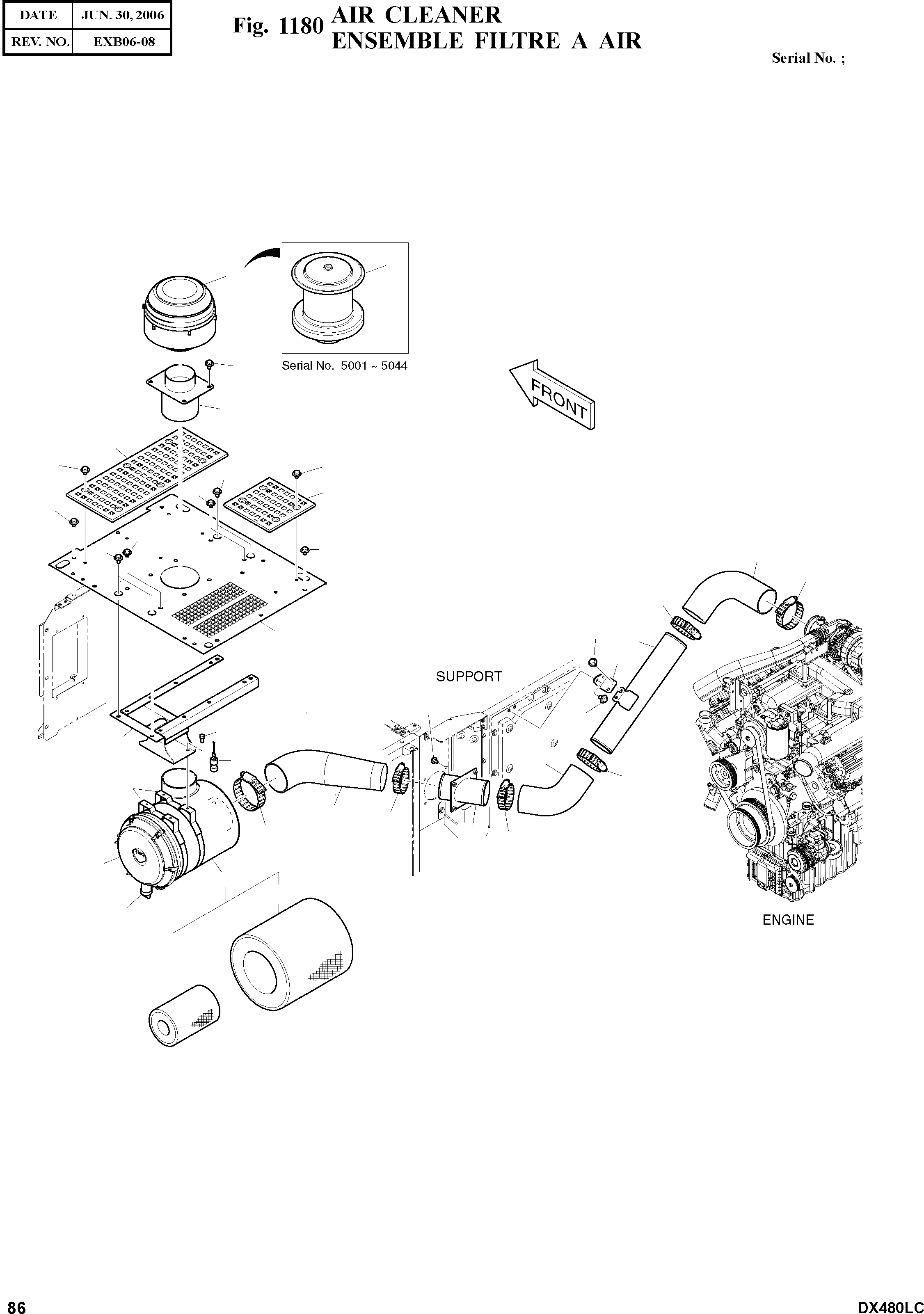 | DATE | JUN. 30, 2006 |
|---|---|
| REV. NO. | EXB06-08 |

Fig. 1180 AIR CLEANER
ENSEMBLE FILTRE A AIR

Serial No. ;

Serial No. 5001 ~ 5044

FRONT

SUPPORT

ENGINE

86

DX480LC