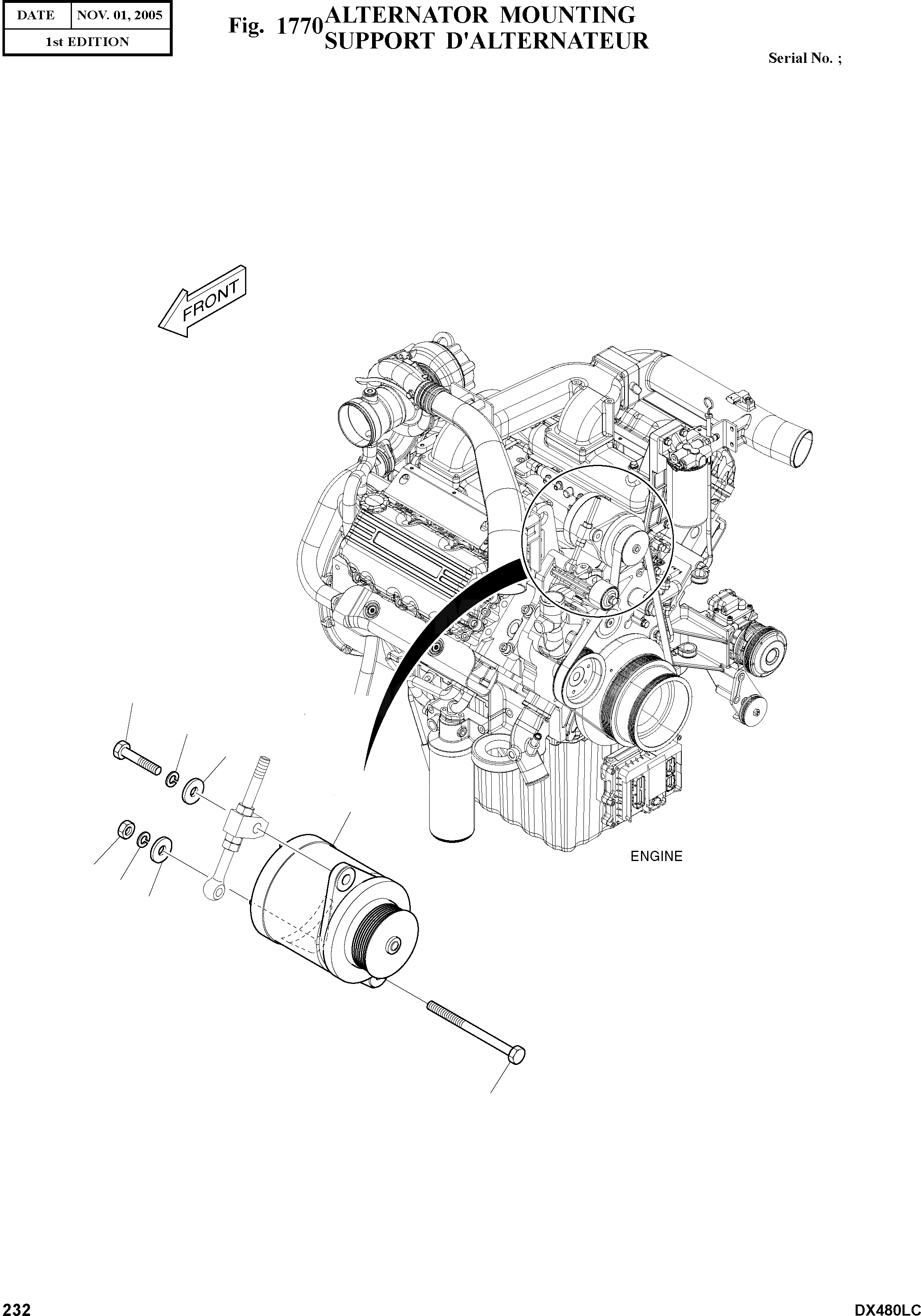 | DATE | NOV. 01, 2005 |
|---|---|
| 1st EDITION | |

Fig. 1770 ALTERNATOR MOUNTING
SUPPORT D'ALTERNATEUR

Serial No. ;

FRONT

ENGINE

232

DX480LC