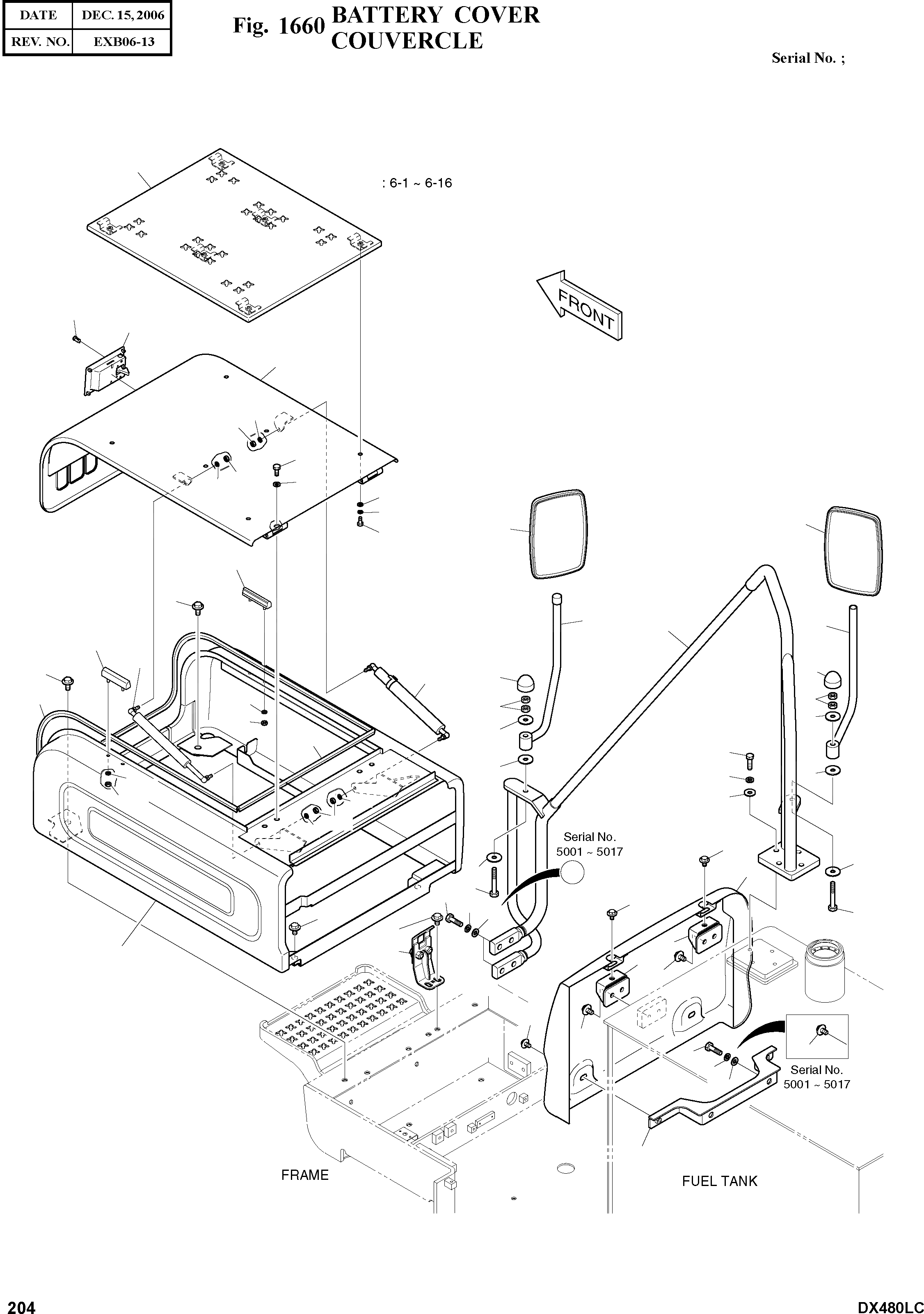 | DATE | DEC. 15, 2006 |
|---|---|
| REV. NO. | EXB06-13 |

Fig. 1660 BATTERY COVER COUVERCLE

Serial No. ;

: 6-1 ~ 6-16

FRONT

Serial No. 5001 ~ 5017

Serial No. 5001 ~ 5017

FRAME

FUEL TANK

204

DX480LC