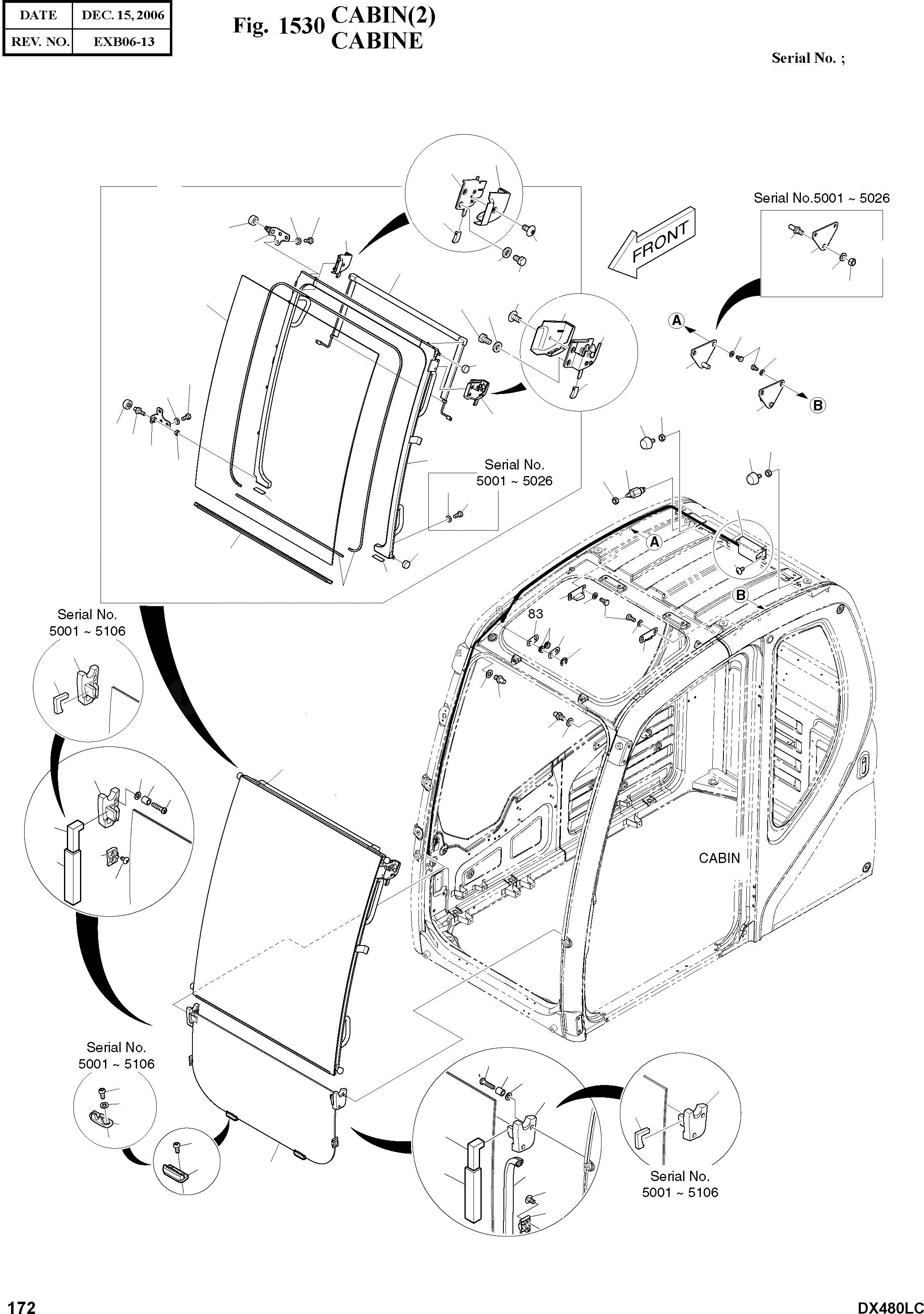 | DATE | DEC. 15, 2006 |
|---|---|
| REV. NO. | EXB06-13 |

Fig. 1530 CABIN(2)
CABINE

Serial No. ;

Serial No.5001 ~ 5026

FRONT

A

B

Serial No.
5001 ~ 5026

A

B

83

Serial No.
5001 ~ 5106

CABIN

Serial No.
5001 ~ 5106

Serial No.
5001 ~ 5106

172

DX480LC