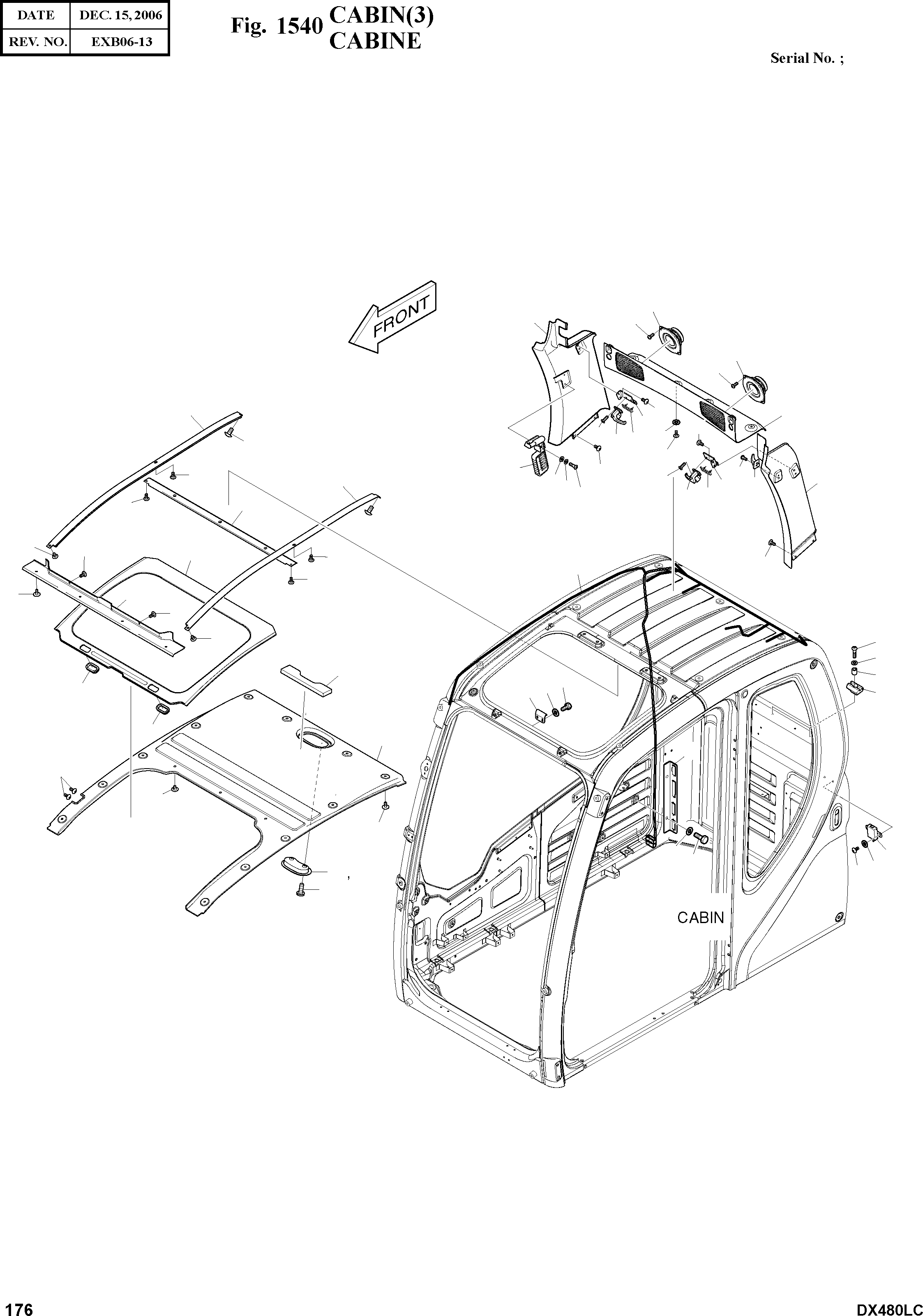 | DATE | DEC. 15, 2006 |
|---|---|
| REV. NO. | EXB06-13 |

Fig. 1540 CABIN(3)
CABINE

Serial No. ;

FRONT

CABIN

176

DX480LC