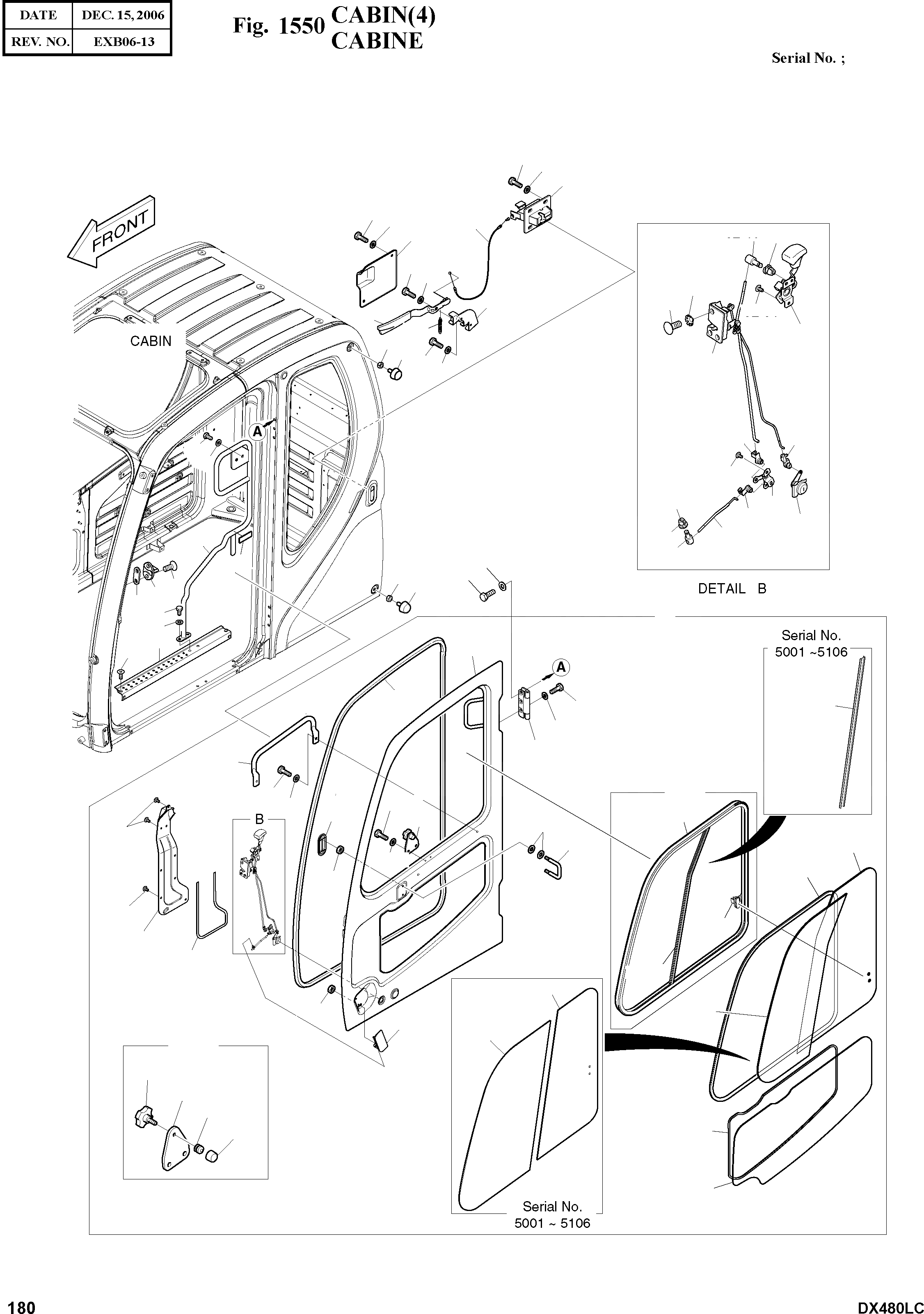 | DATE | DEC. 15, 2006 |
|---|---|
| REV. NO. | EXB06-13 |

Fig. 1550 CABIN(4)
CABINE

Serial No. ;

FRONT

CABIN

A

DETAIL B

Serial No.
5001 ~5106

A

B

Serial No.
5001 ~ 5106

180

DX480LC