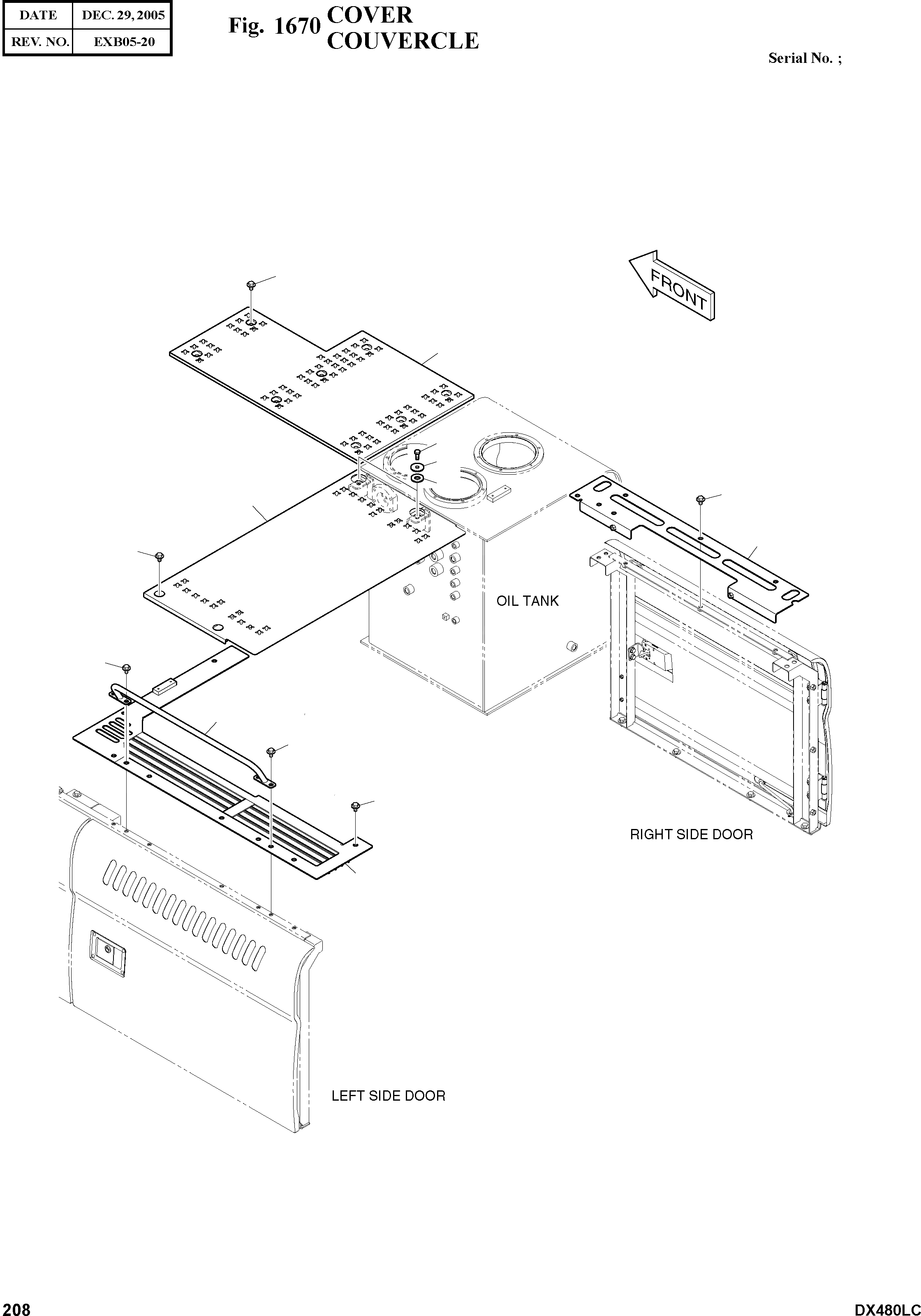 | DATE | DEC. 29, 2005 |
|---|---|
| REV. NO. | EXB05-20 |

Fig. 1670 COVER
COUVERCLE

Serial No. ;

FRONT

OIL TANK

RIGHT SIDE DOOR

LEFT SIDE DOOR

208

DX480LC