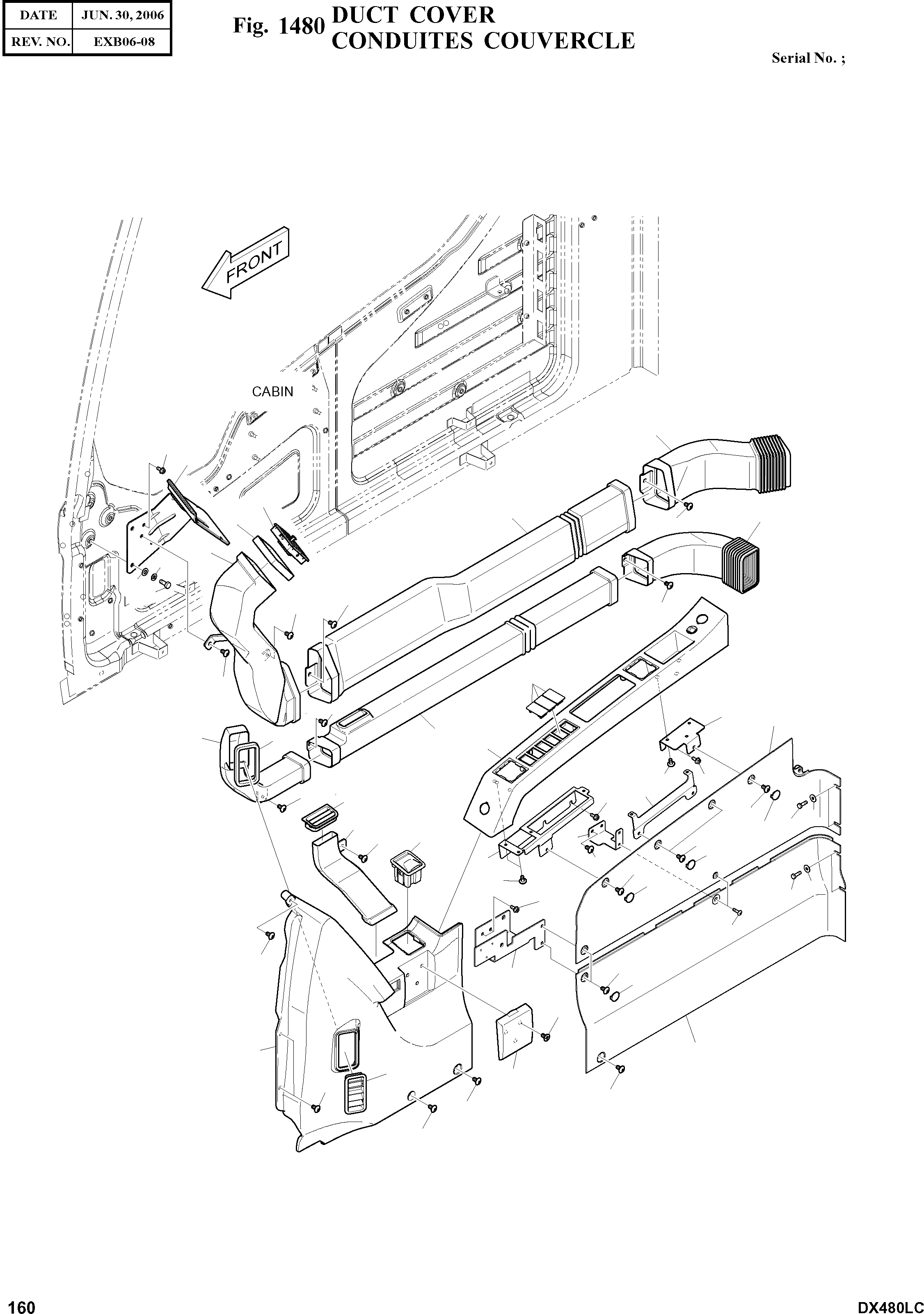 | DATE | JUN. 30, 2006 |
|---|---|
| REV. NO. | EXB06-08 |

Fig. 1480 DUCT COVER
CONDUITES COUVERCLE

Serial No. ;

FRONT

CABIN

160

DX480LC