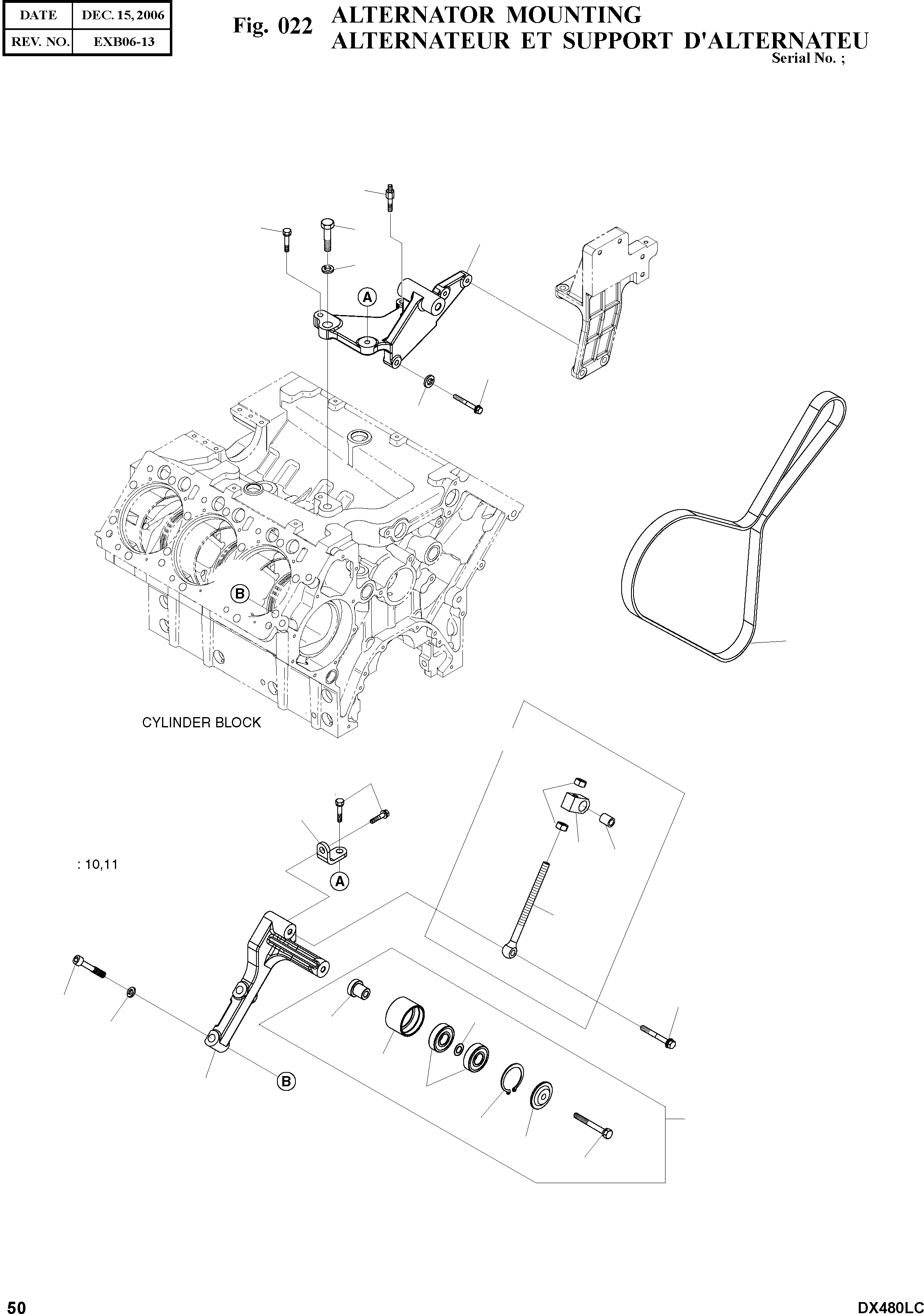 | DATE | DEC. 15, 2006 |
|---|---|
| REV. NO. | EXB06-13 |

Fig. 022 ALTERNATOR MOUNTING
ALTERNATEUR ET SUPPORT D'ALTERNATEU
Serial No. ;

A

B

CYLINDER BLOCK

: 10,11

A

B

50

DX480LC