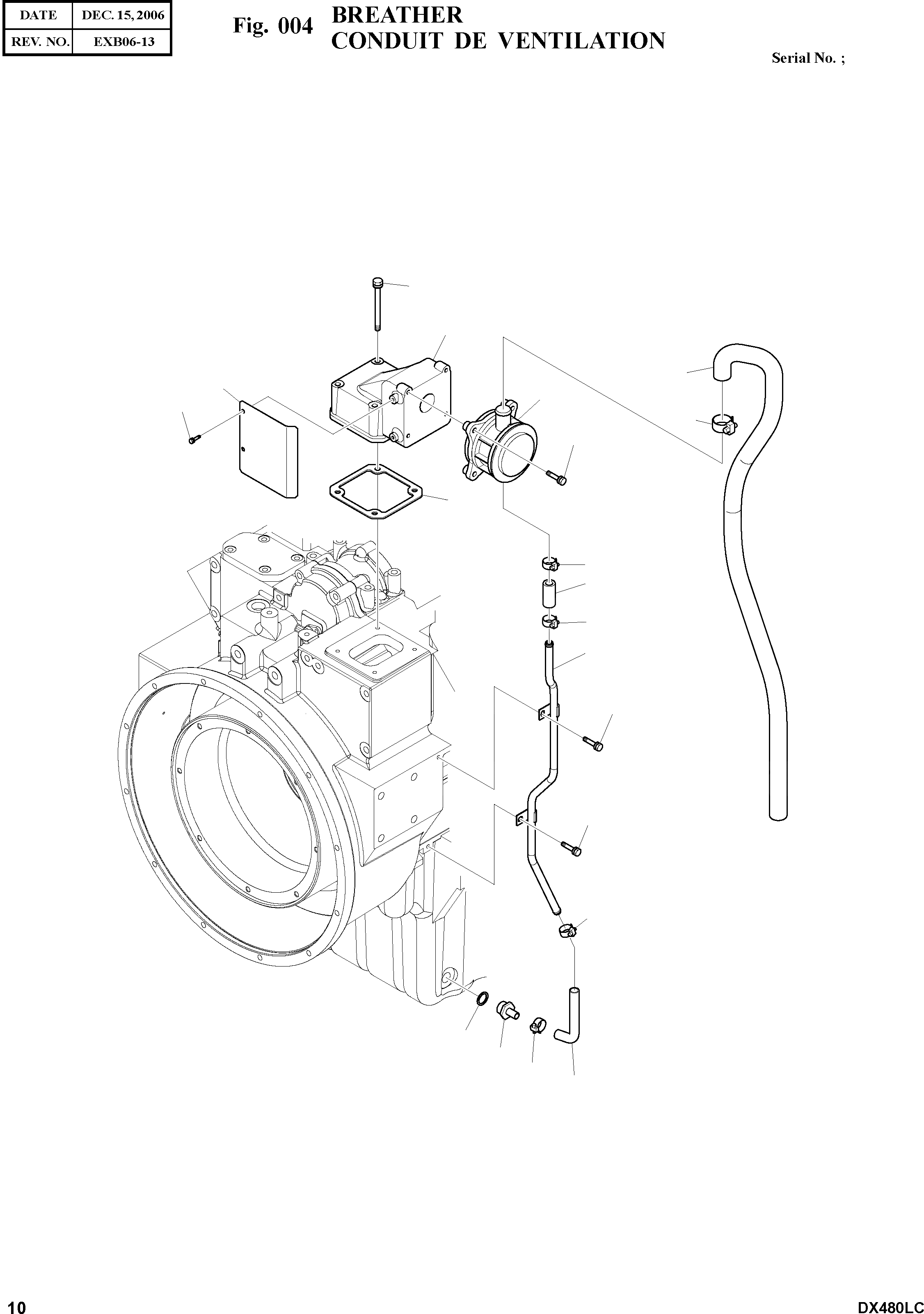 | DATE | DEC. 15, 2006 |
|---|---|
| REV. NO. | EXB06-13 |

Fig. 004 BREATHER
CONDUIT DE VENTILATION

Serial No. ;

10

DX480LC