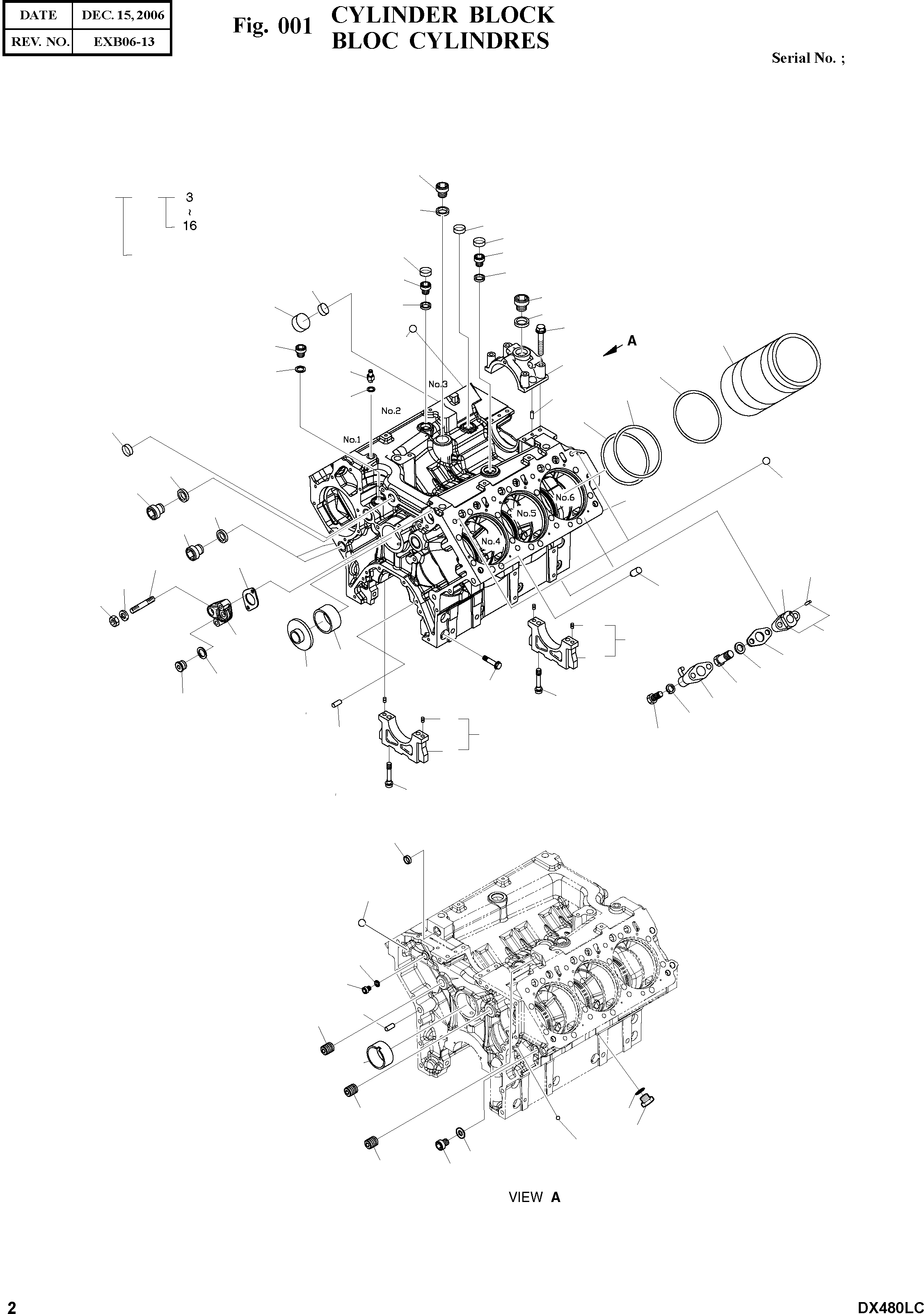 | DATE | DEC. 15, 2006 |
|---|---|
| REV. NO. | EXB06-13 |

Fig. 001 CYLINDER BLOCK
BLOC CYLINDRES

Serial No. ;

3
~
16

A

No.3
No.2
No.1
No.6
No.5
No.4

VIEW A

2

DX480LC