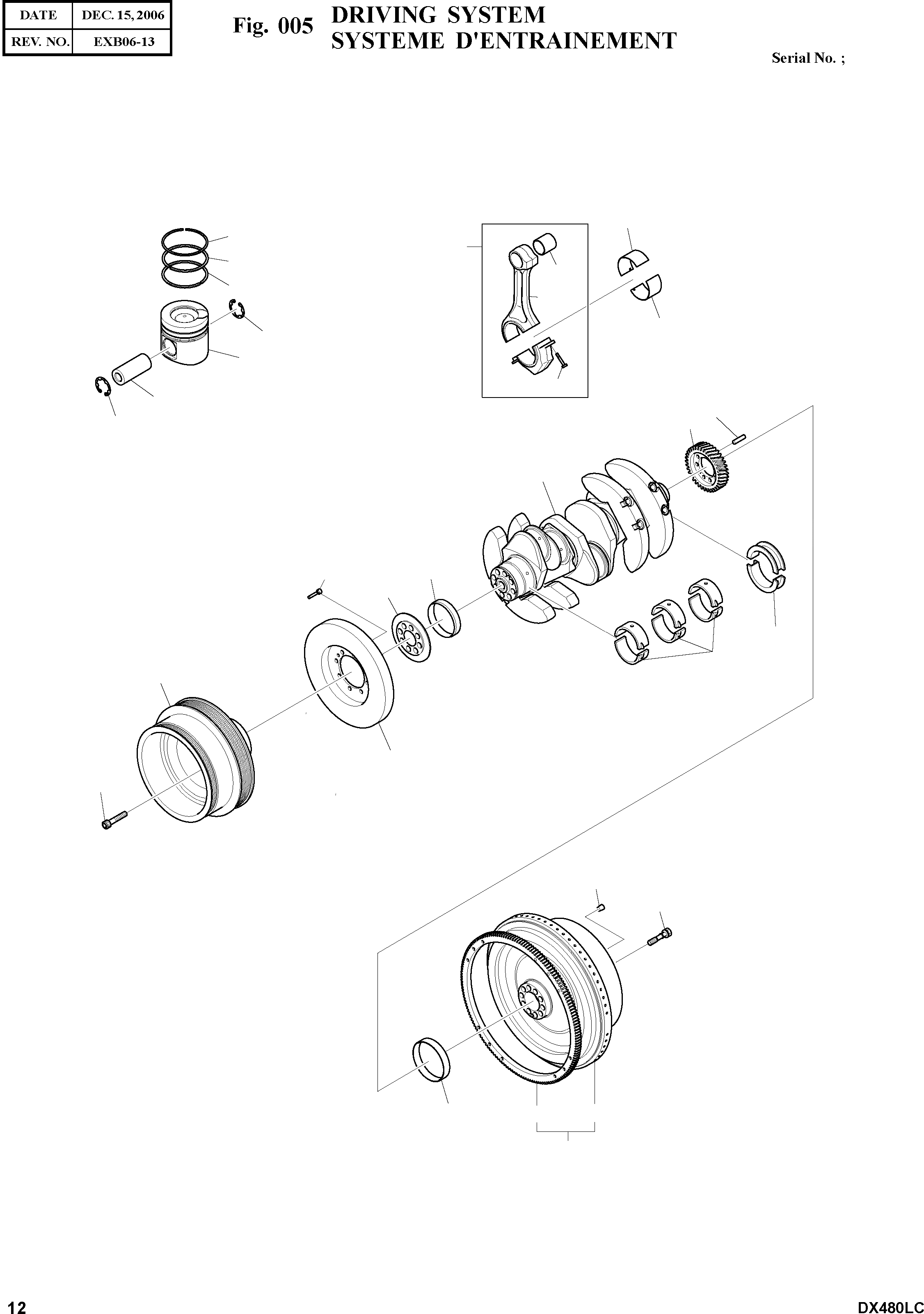 | DATE | DEC. 15, 2006 |
|---|---|
| REV. NO. | EXB06-13 |

Fig. 005 DRIVING SYSTEM
SYSTEME D'ENTRAINEMENT

Serial No. ;

12

DX480LC