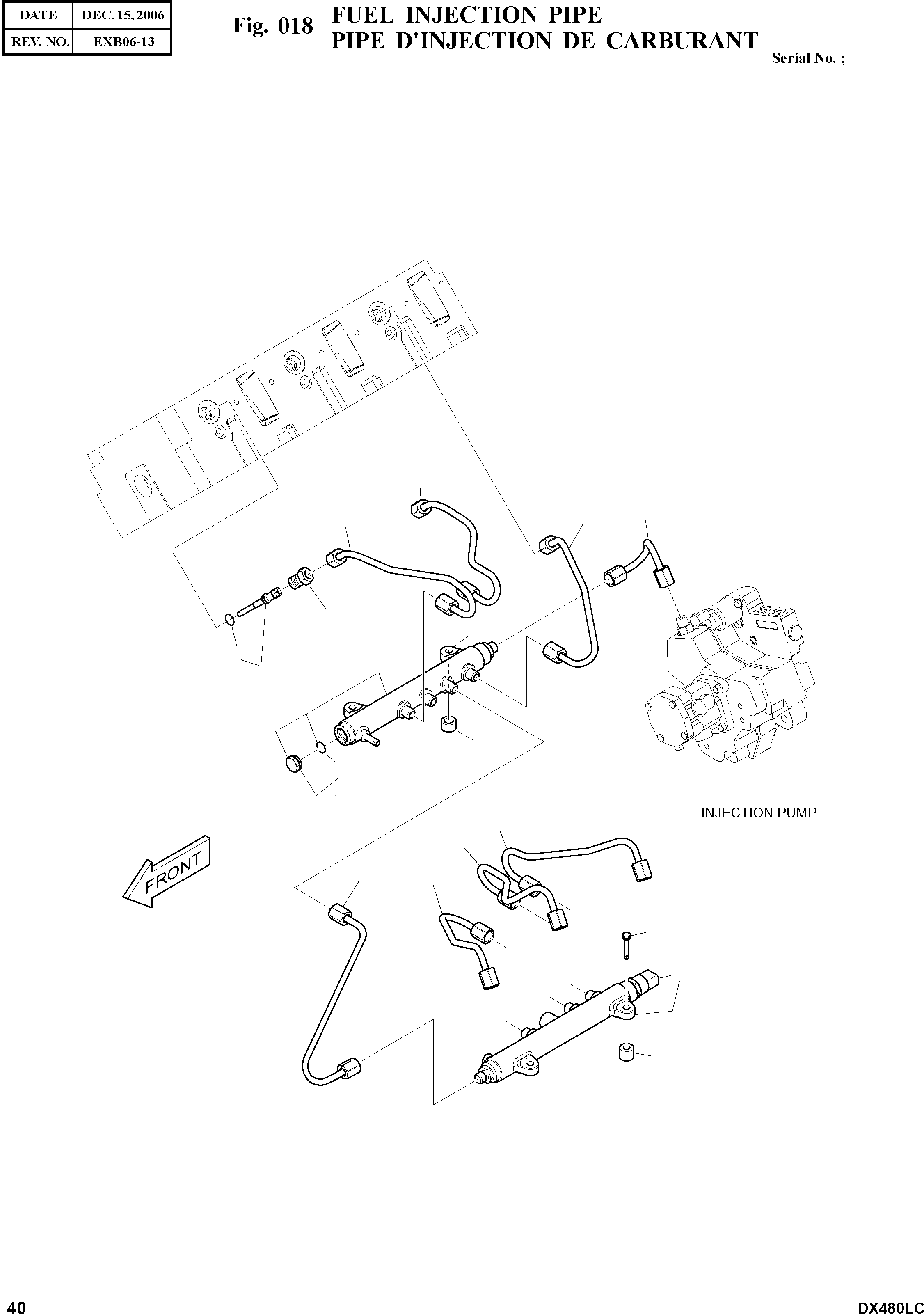 | DATE | DEC. 15, 2006 |
|---|---|
| REV. NO. | EXB06-13 |

Fig. 018 FUEL INJECTION PIPE
PIPE D'INJECTION DE CARBURANT

Serial No. ;

INJECTION PUMP

FRONT

40

DX480LC