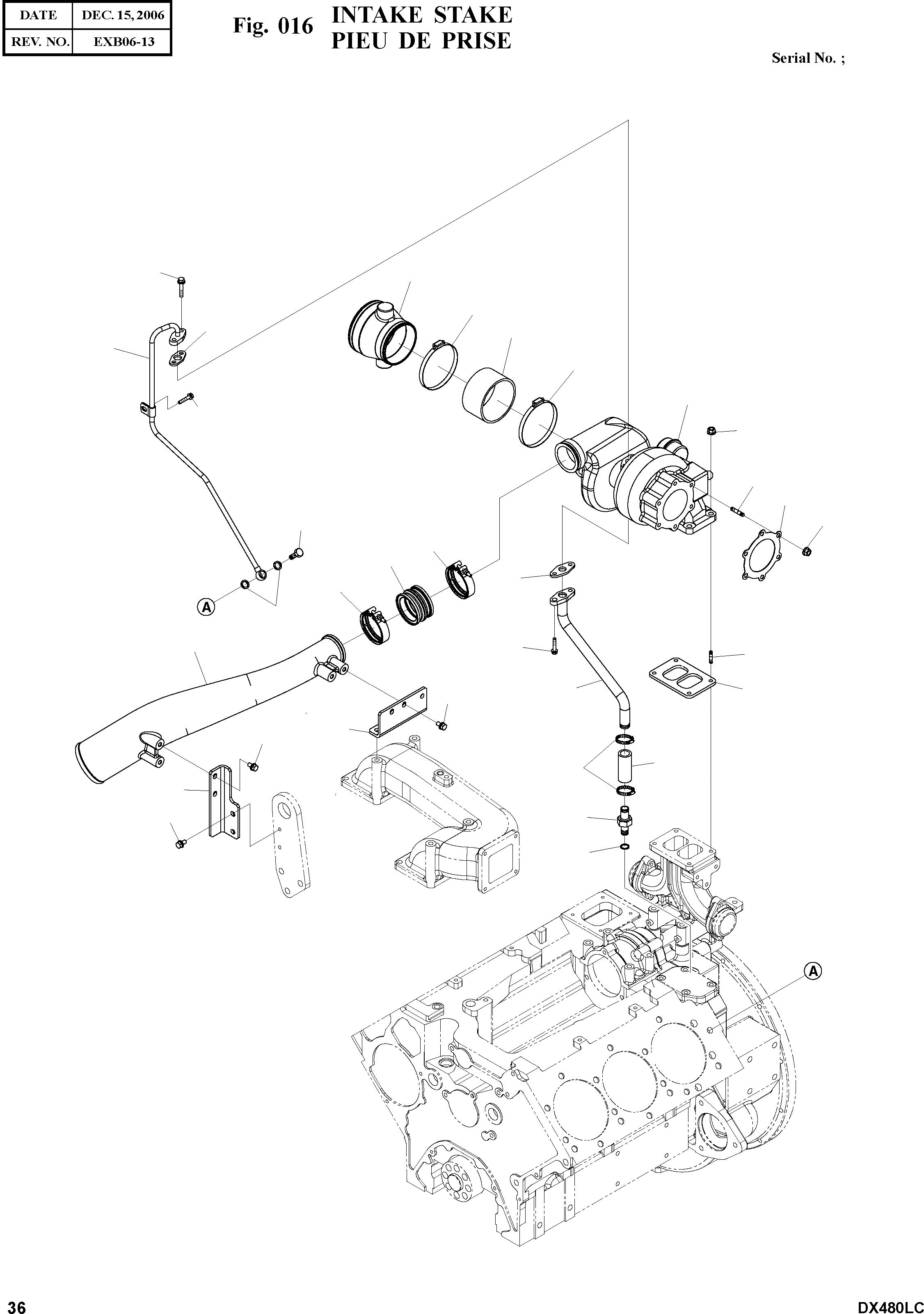 | DATE | DEC. 15, 2006 |
|---|---|
| REV. NO. | EXB06-13 |

Fig. 016 INTAKE STAKE
PIEU DE PRISE

Serial No. ;

A

A

36

DX480LC