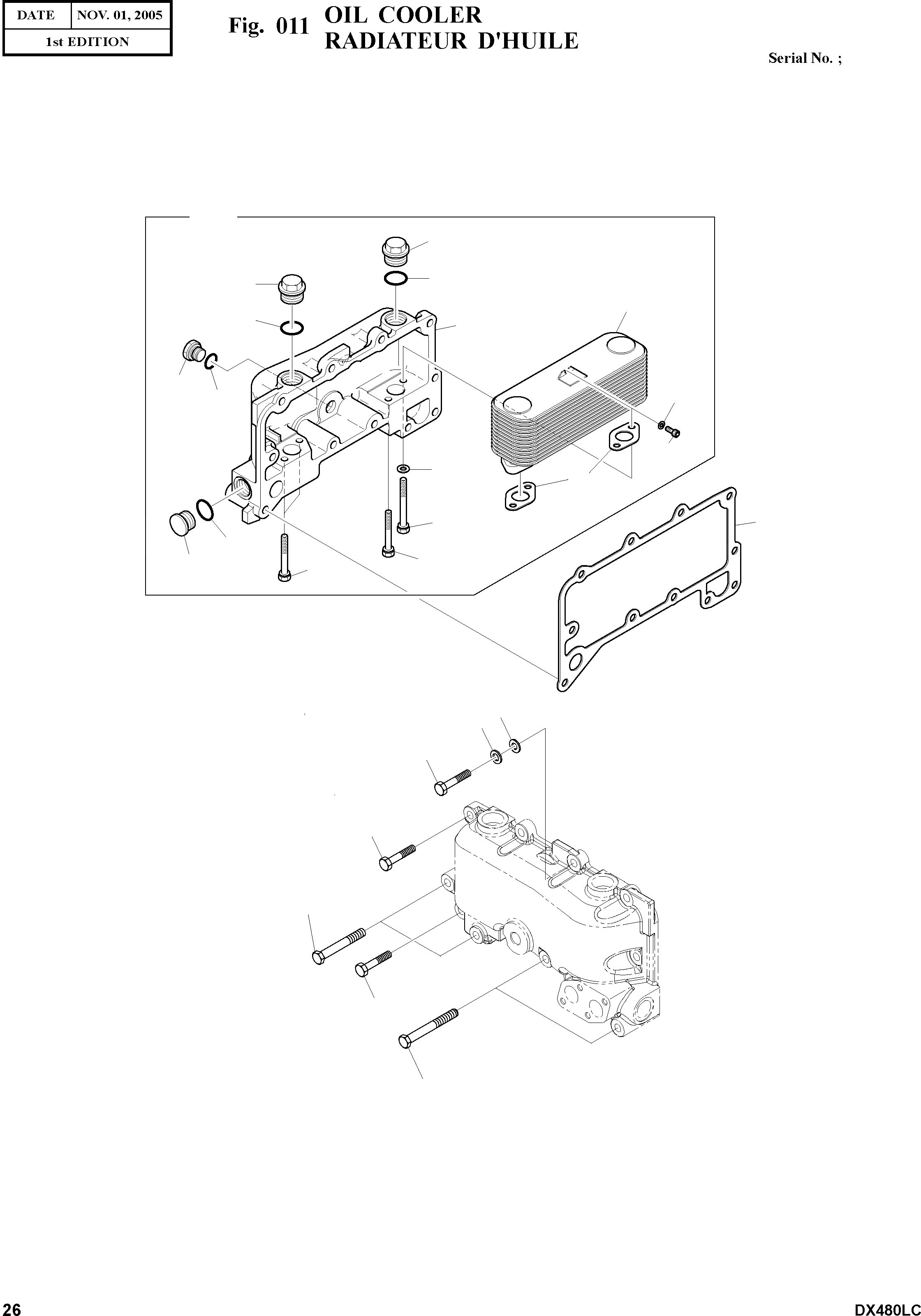 | DATE | NOV. 01, 2005 |
|---|---|
| 1st EDITION | |

Fig. 011 OIL COOLER
RADIATEUR D'HUILE

Serial No. ;

26

DX480LC