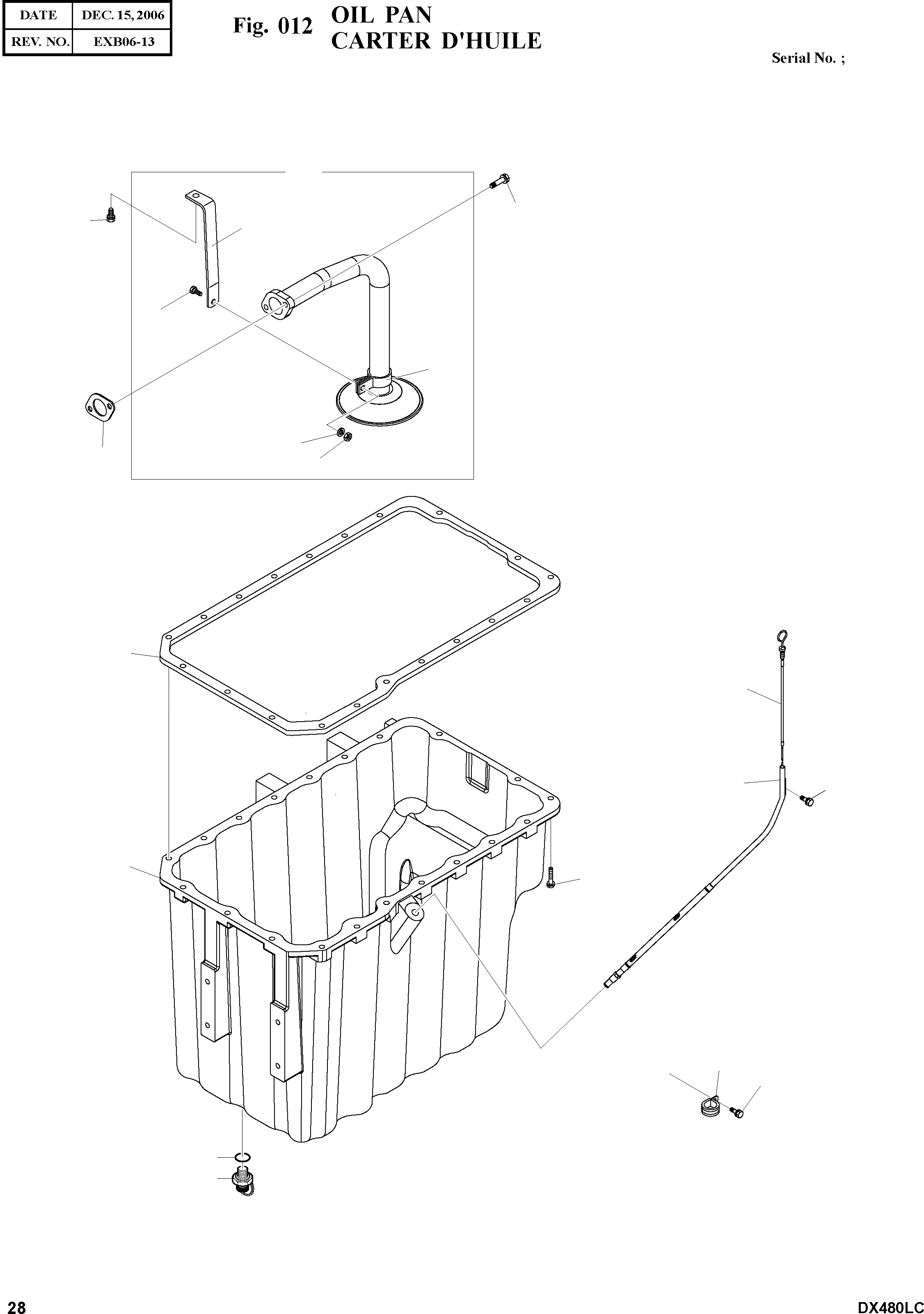 | DATE | DEC. 15, 2006 |
|---|---|
| REV. NO. | EXB06-13 |

Fig. 012 OIL PAN
CARTER D'HUILE

Serial No. ;

28

DX480LC