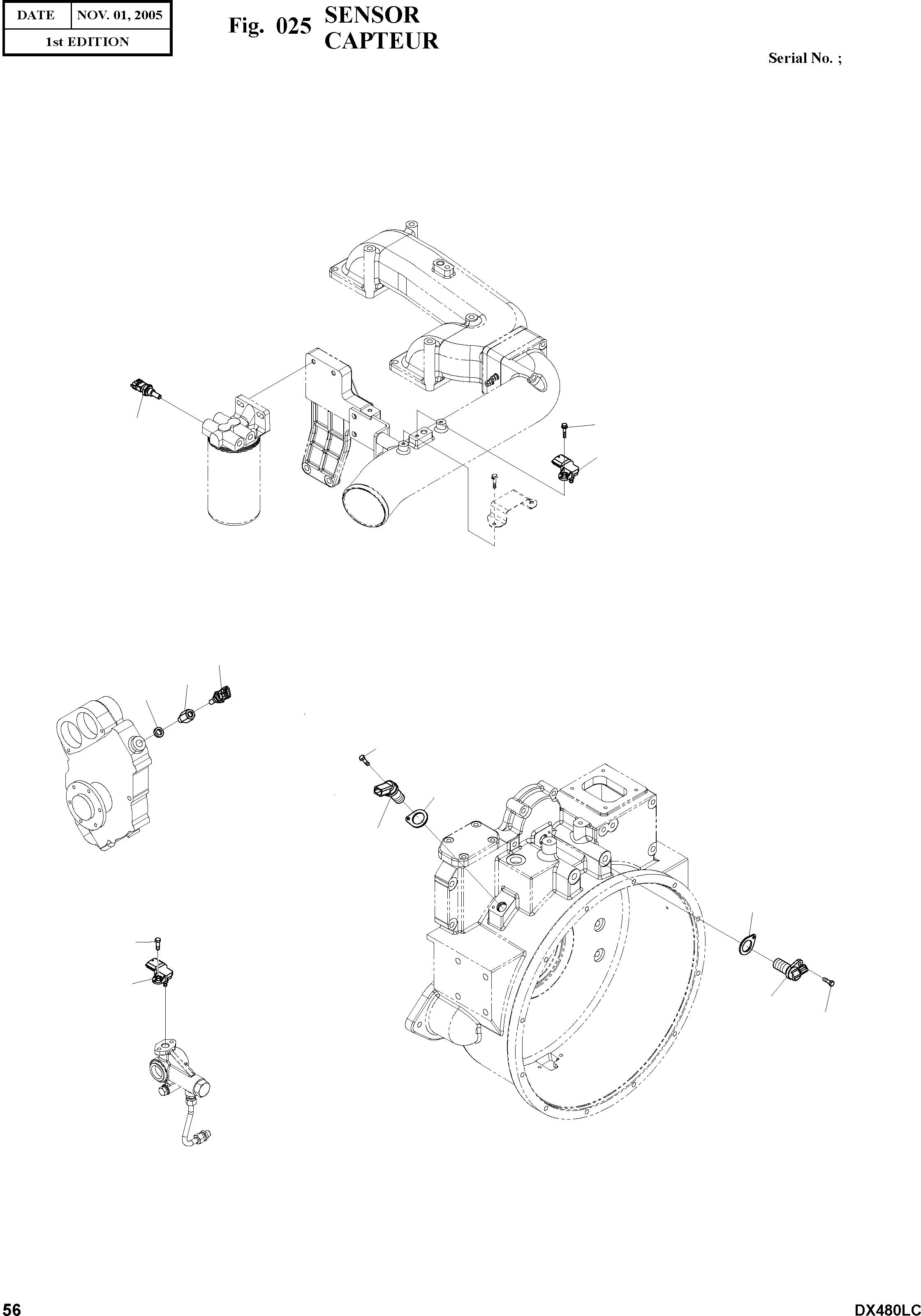 | DATE | NOV. 01, 2005 |
|---|---|
| 1st EDITION | |

Fig. 025 SENSOR CAPTEUR

Serial No. ;

56

DX480LC