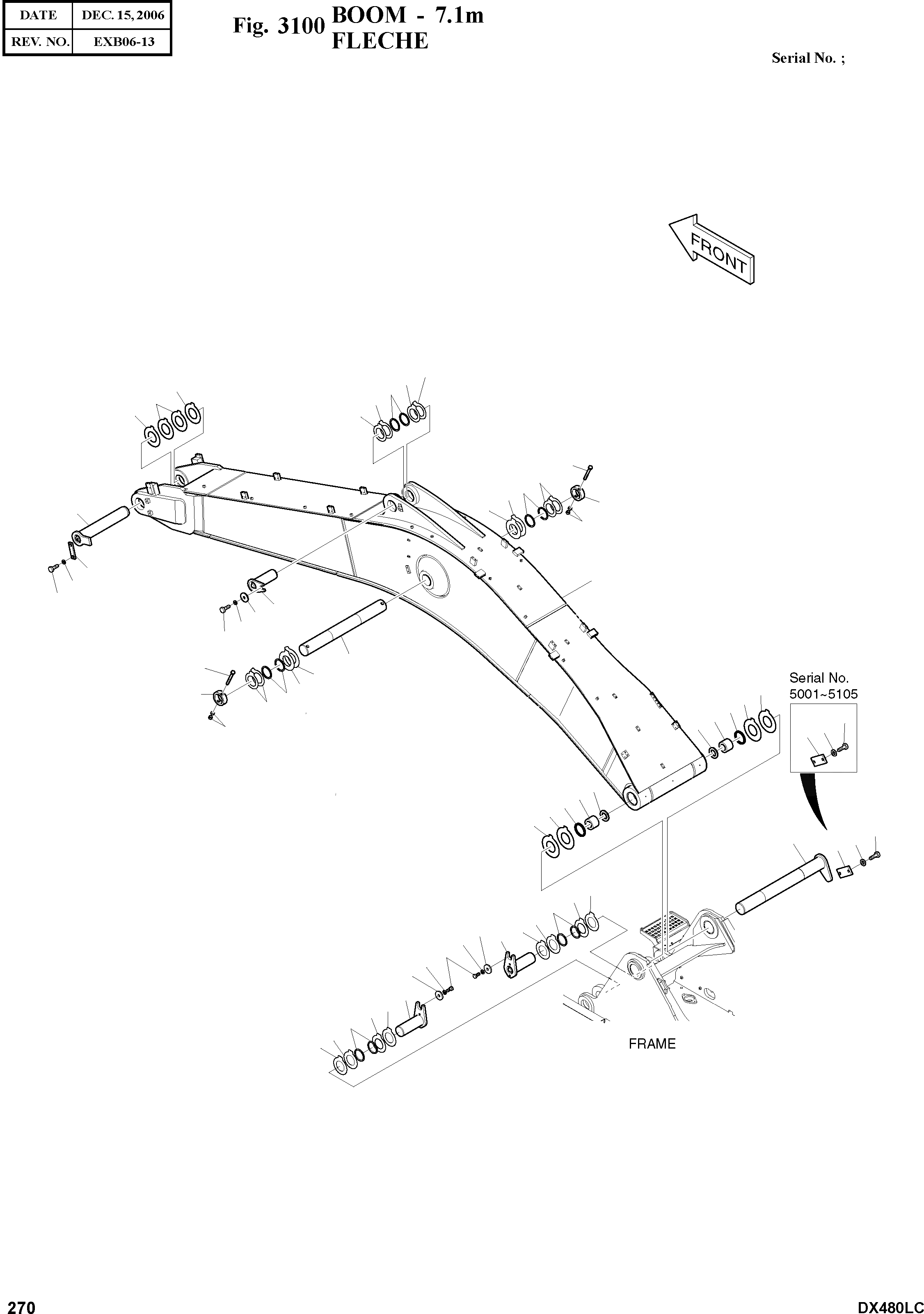 | DATE | DEC. 15, 2006 |
|---|---|
| REV. NO. | EXB06-13 |

Fig. 3100 BOOM - 7.1m
FLECHE

Serial No. ;

FRONT

Serial No.
5001~5105

FRAME

270

DX480LC