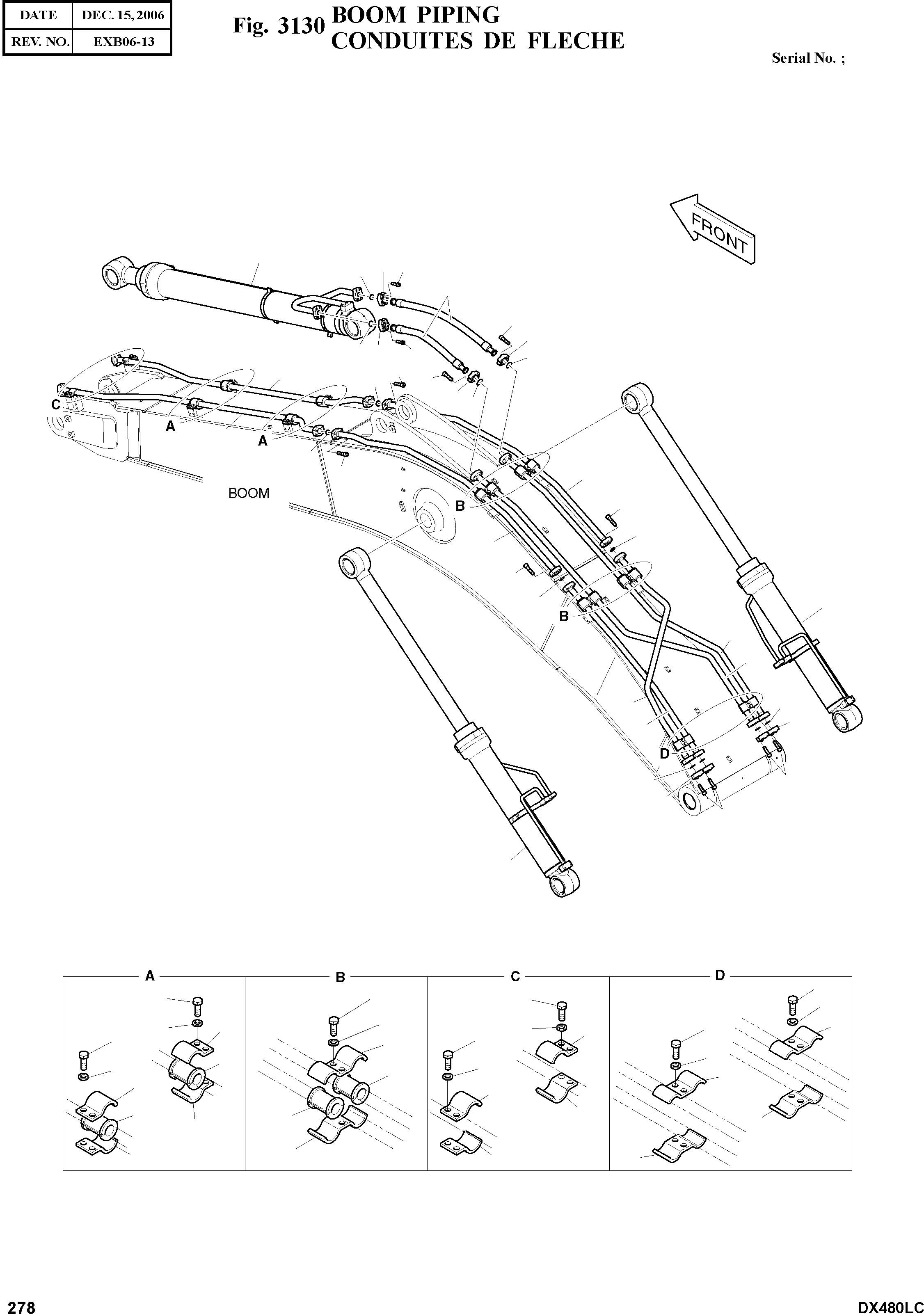 | DATE | DEC. 15, 2006 |
|---|---|
| REV. NO. | EXB06-13 |

Fig. 3130 BOOM PIPING
CONDUITES DE FLECHE

Serial No. ;

FRONT

C

A

A

BOOM

B

B

D

A

B

C

D

278

DX480LC