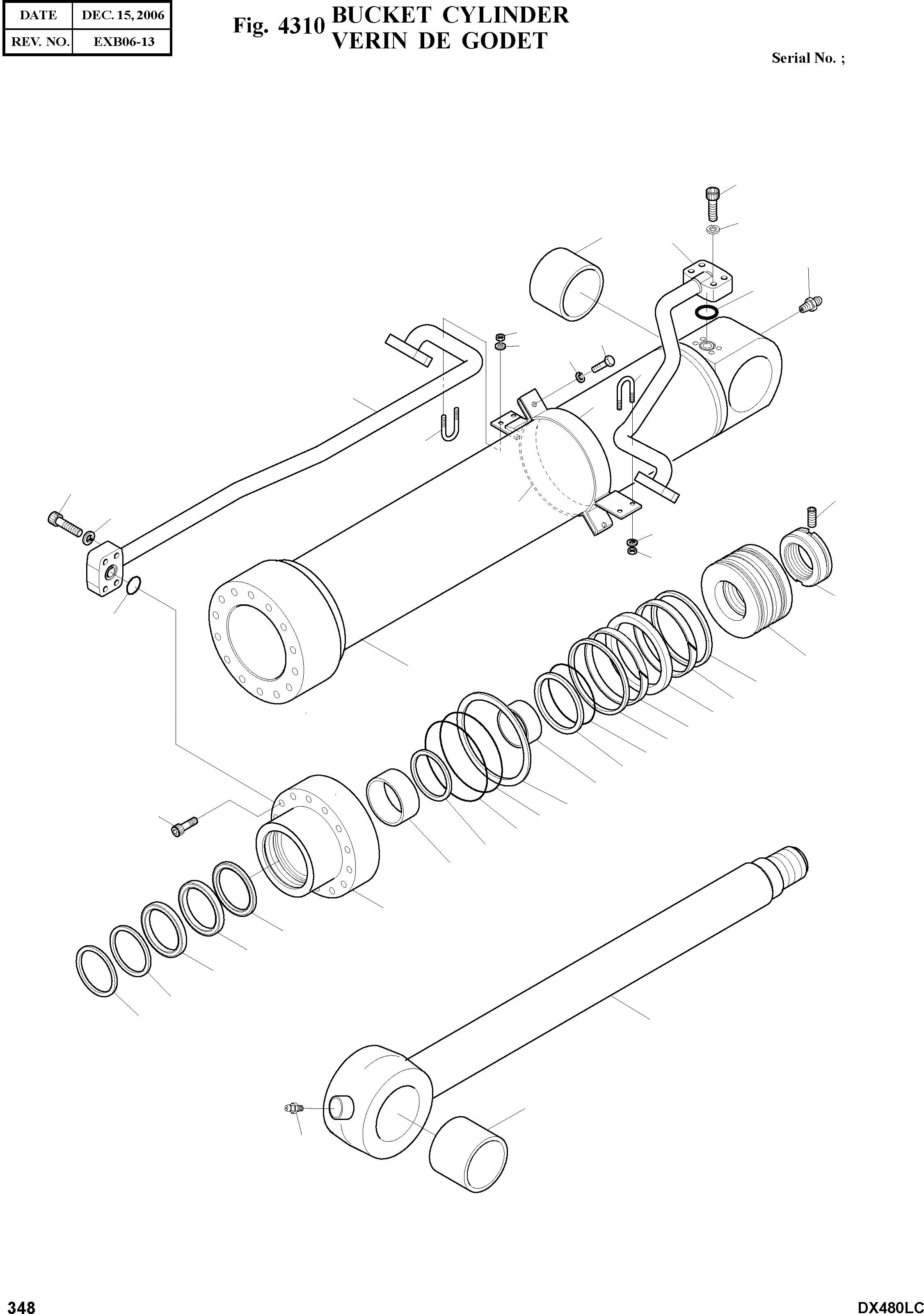 | DATE | DEC. 15, 2006 |
|---|---|
| REV. NO. | EXB06-13 |

Fig. 4310 BUCKET CYLINDER
VERIN DE GODET

Serial No. ;

348

DX480LC