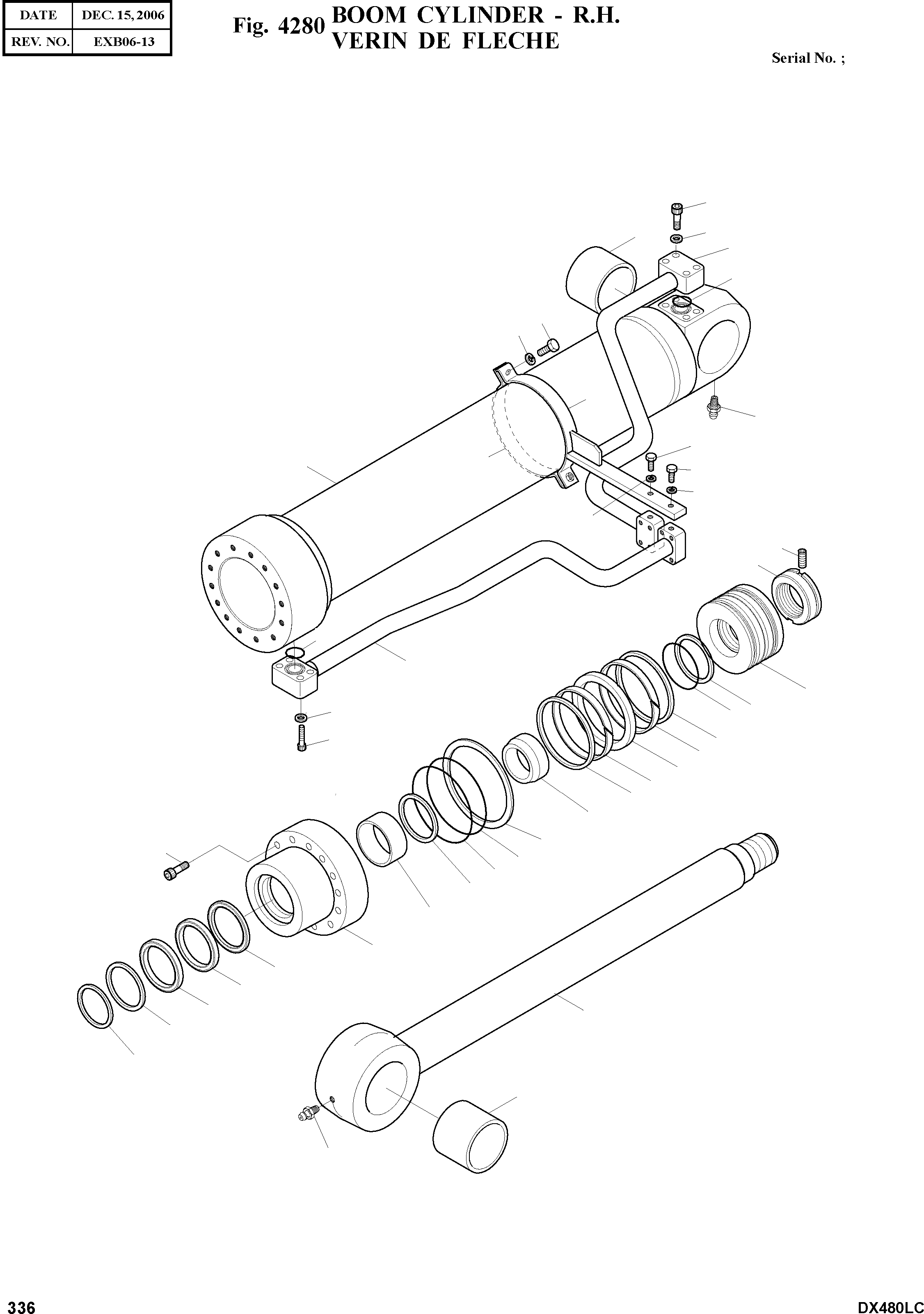 | DATE | DEC. 15, 2006 |
|---|---|
| REV. NO. | EXB06-13 |

Fig. 4280 BOOM CYLINDER - R.H.
VERIN DE FLECHE

Serial No. ;

336

DX480LC