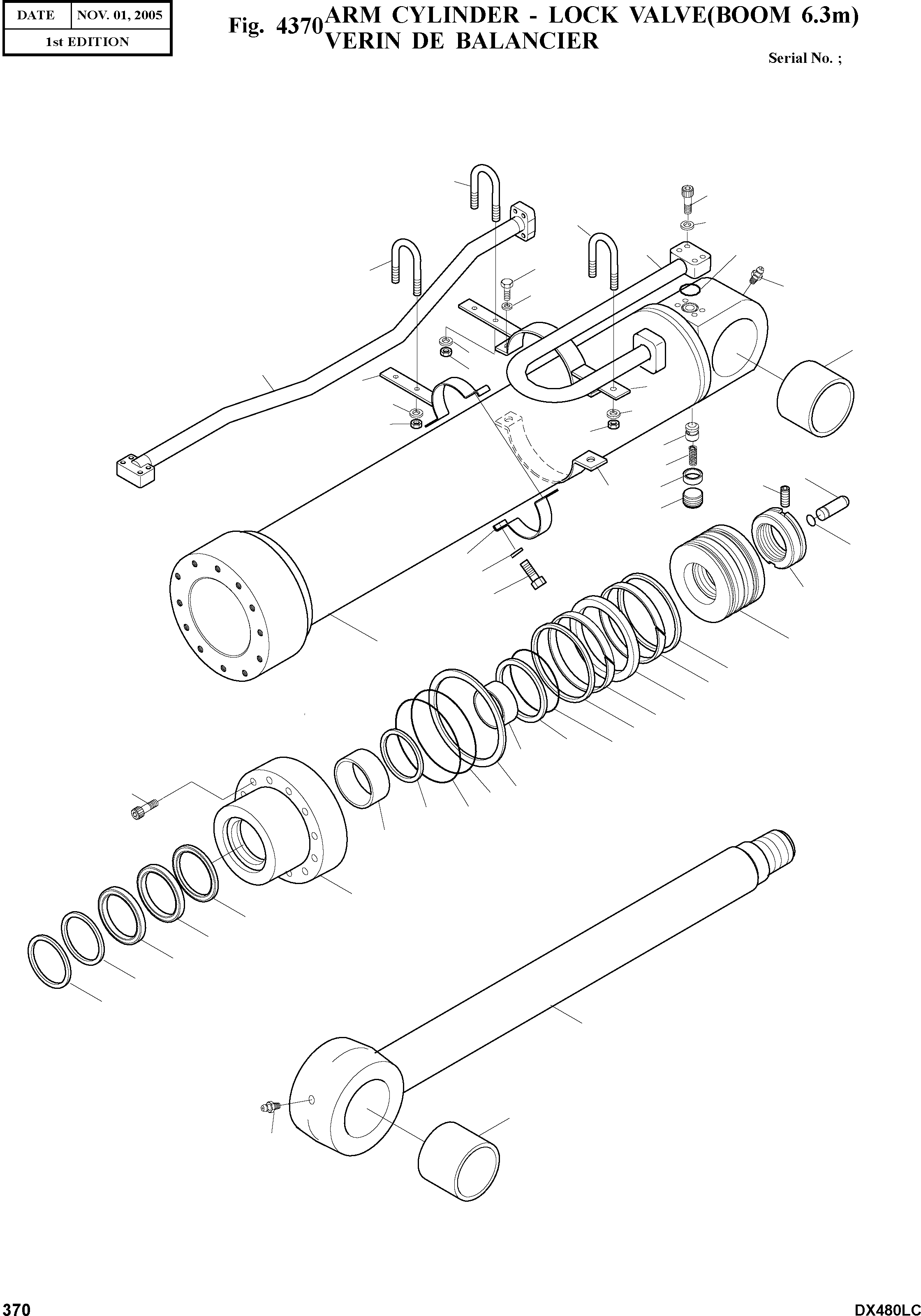 | DATE | NOV. 01, 2005 |
|---|---|
| 1st EDITION | |

Fig. 4370 ARM CYLINDER - LOCK VALVE(BOOM 6.3m)
VERIN DE BALANCIER

Serial No. ;

370

DX480LC