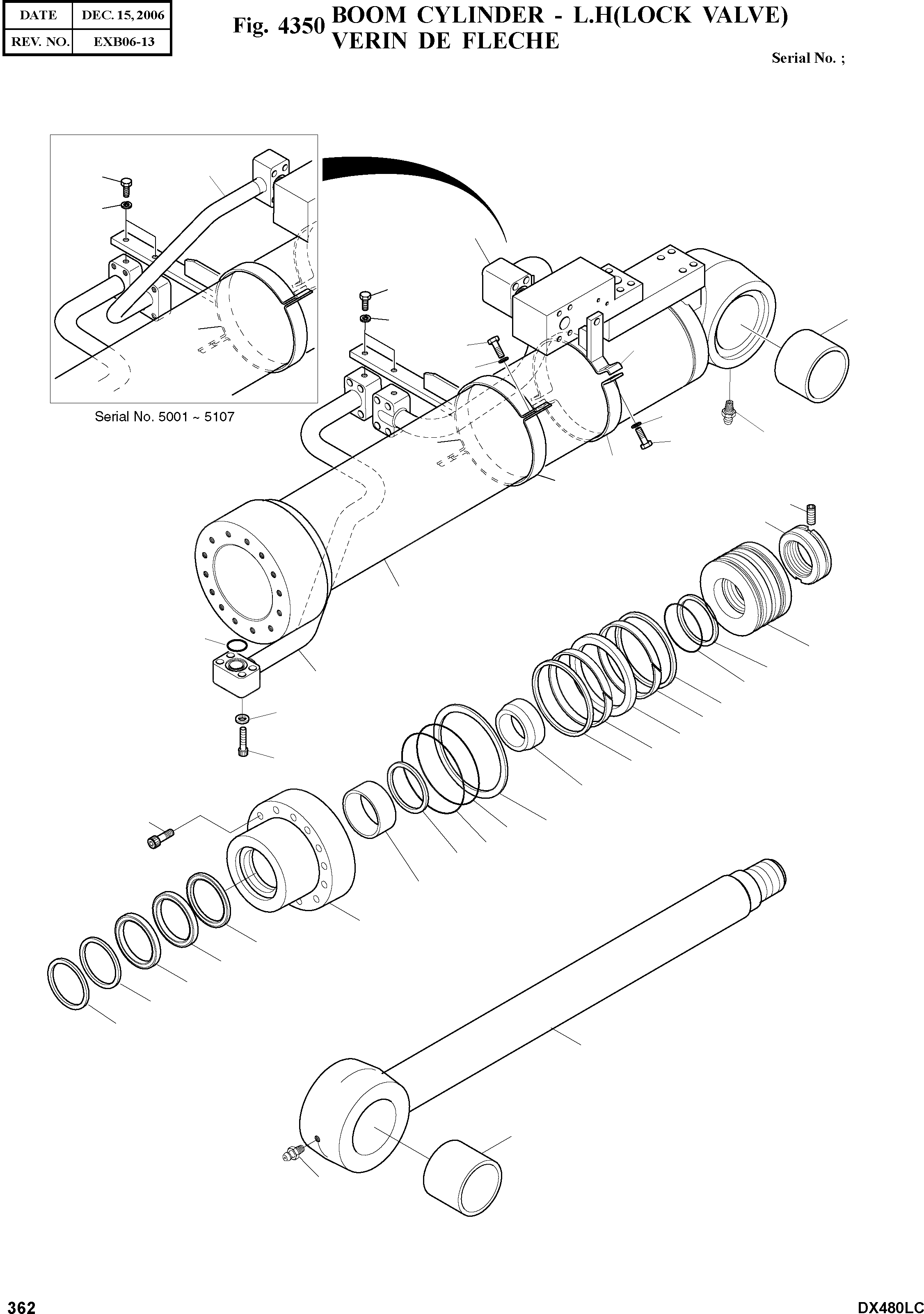 | DATE | DEC. 15, 2006 |
|---|---|
| REV. NO. | EXB06-13 |

Fig. 4350 BOOM CYLINDER - L.H(LOCK VALVE)
VERIN DE FLECHE

Serial No. ;

Serial No. 5001 ~ 5107

362

DX480LC