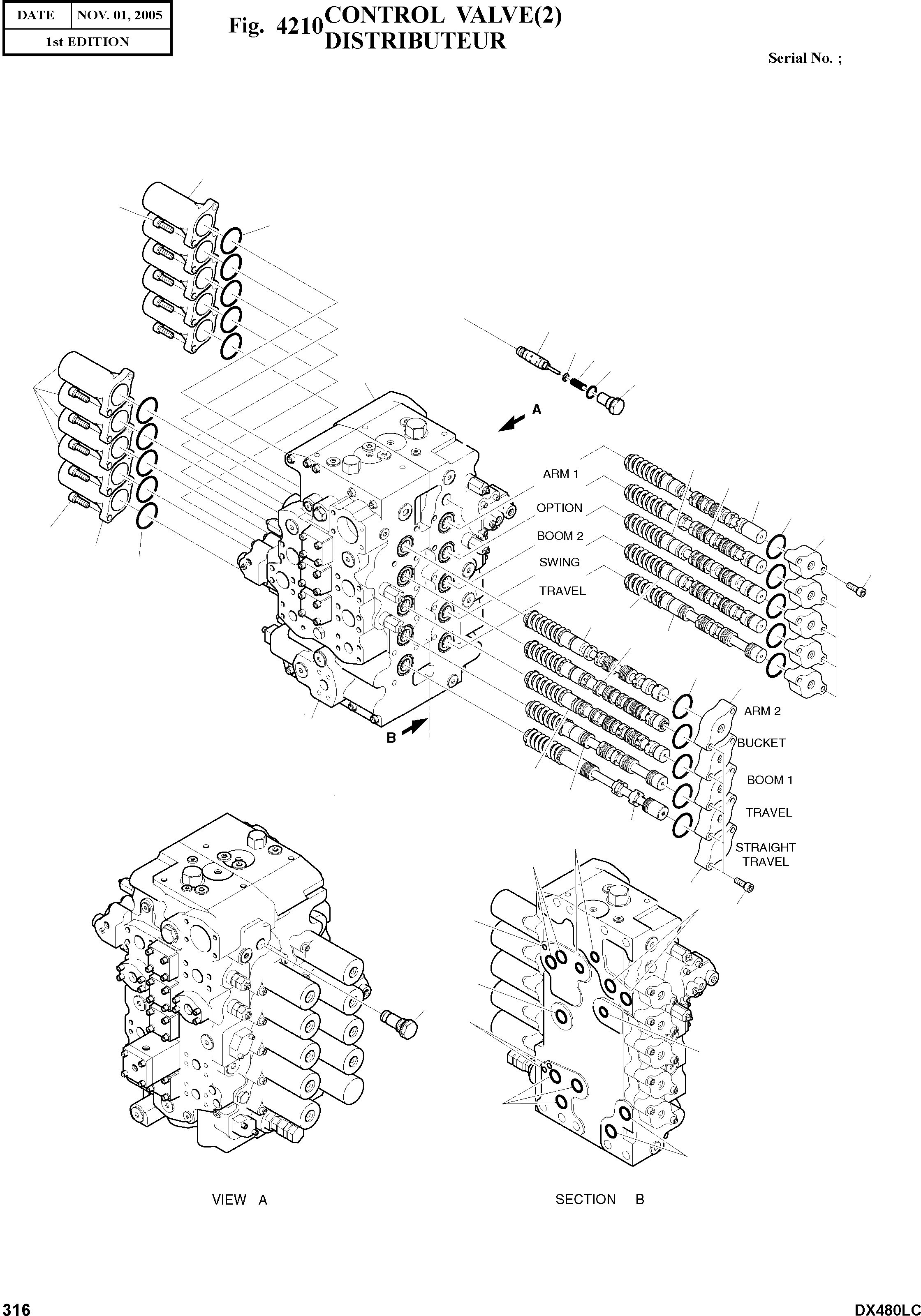 | DATE | NOV. 01, 2005 |
|---|---|
| 1st EDITION | |

Fig. 4210 CONTROL VALVE(2)
DISTRIBUTEUR

Serial No. ;

A

ARM 1

OPTION

BOOM 2

SWING

TRAVEL

B

ARM 2

BUCKET

BOOM 1

TRAVEL

STRAIGHT TRAVEL

VIEW A

SECTION B

316

DX480LC