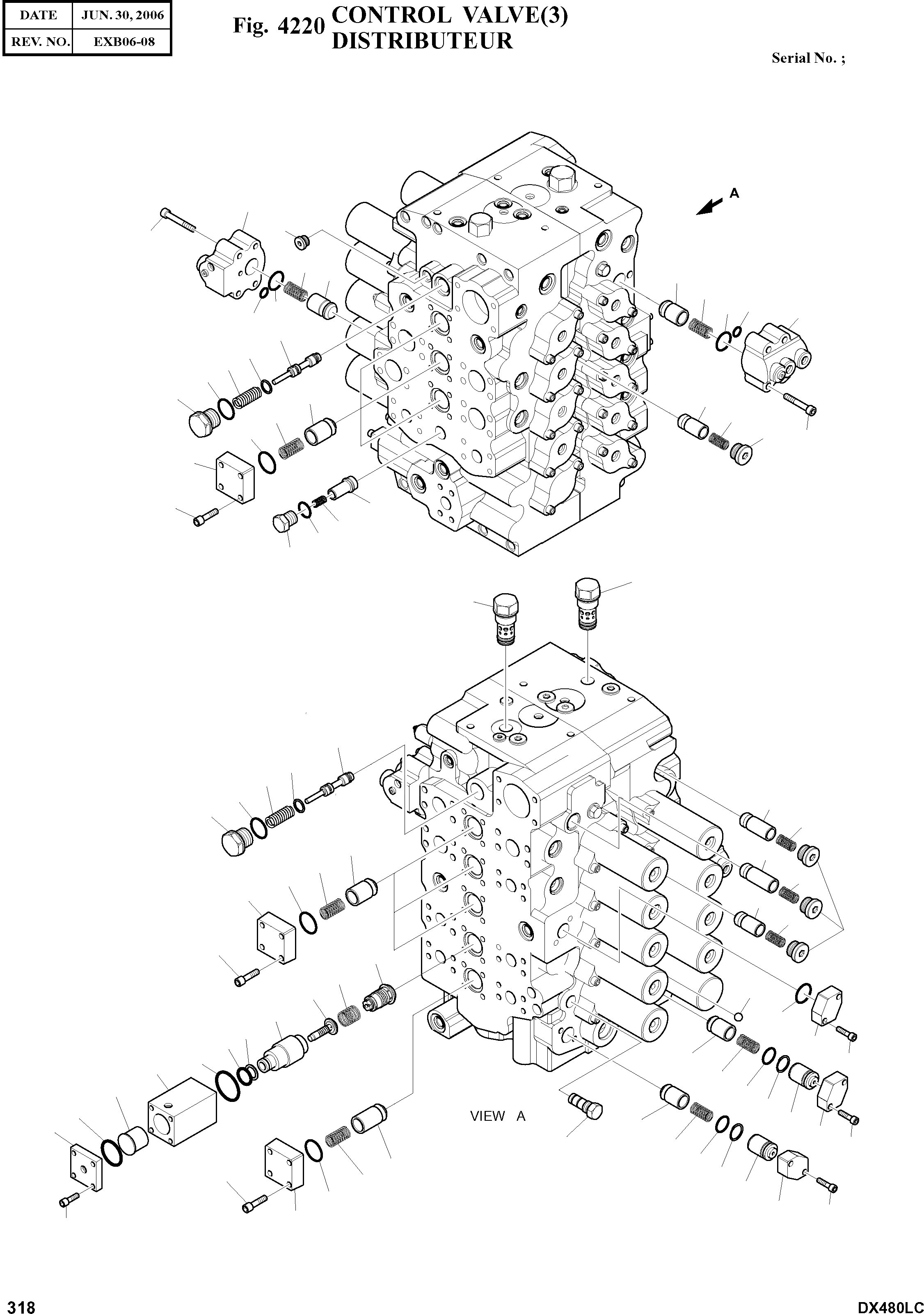 | DATE | JUN. 30, 2006 |
|---|---|
| REV. NO. | EXB06-08 |

Fig. 4220 CONTROL VALVE(3)
DISTRIBUTEUR

Serial No. ;

A

VIEW A

318

DX480LC