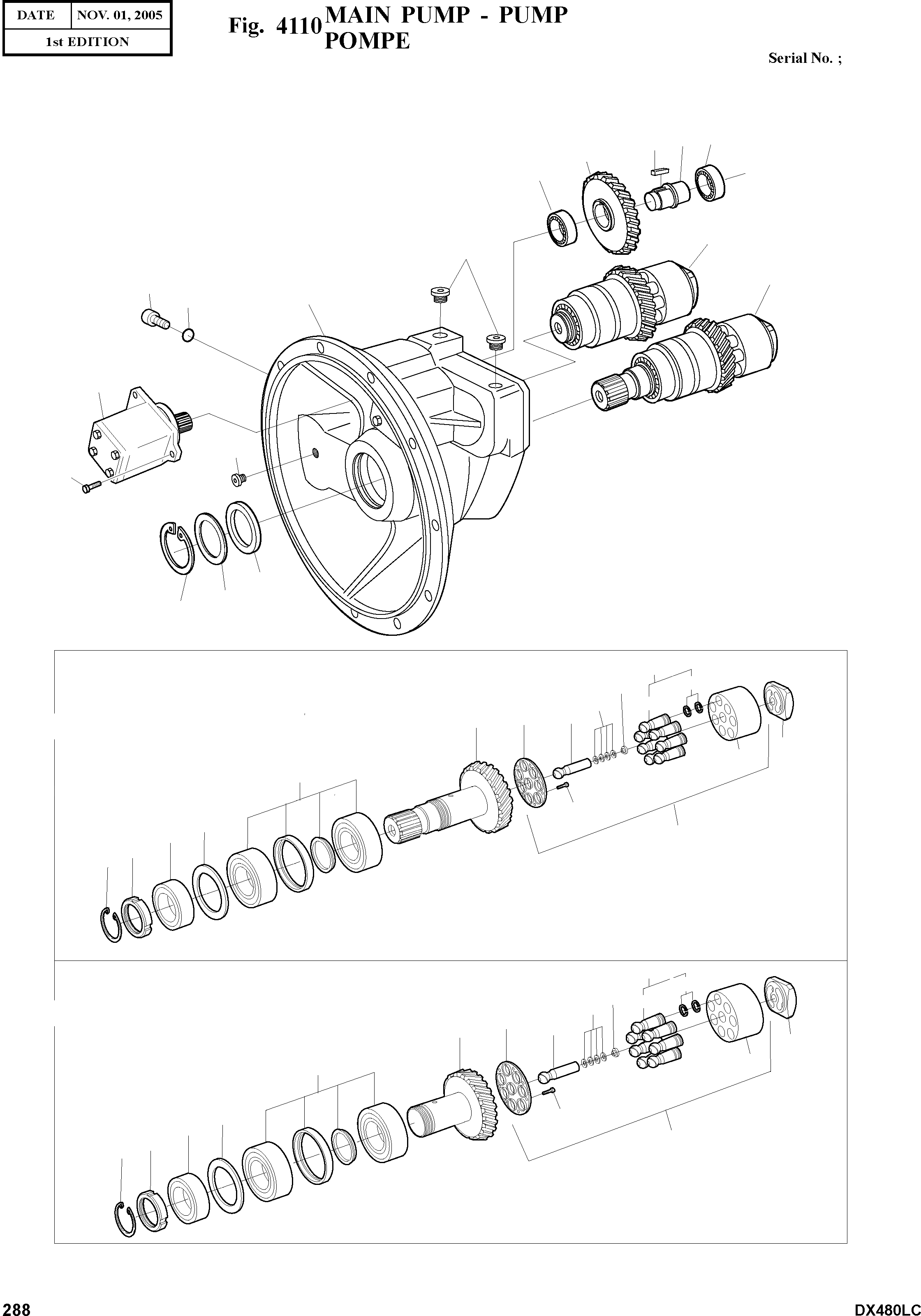 | DATE | NOV. 01, 2005 |
|---|---|
| 1st EDITION | |

Fig. 4110 MAIN PUMP - PUMP
POMPE

Serial No. ;

288

DX480LC