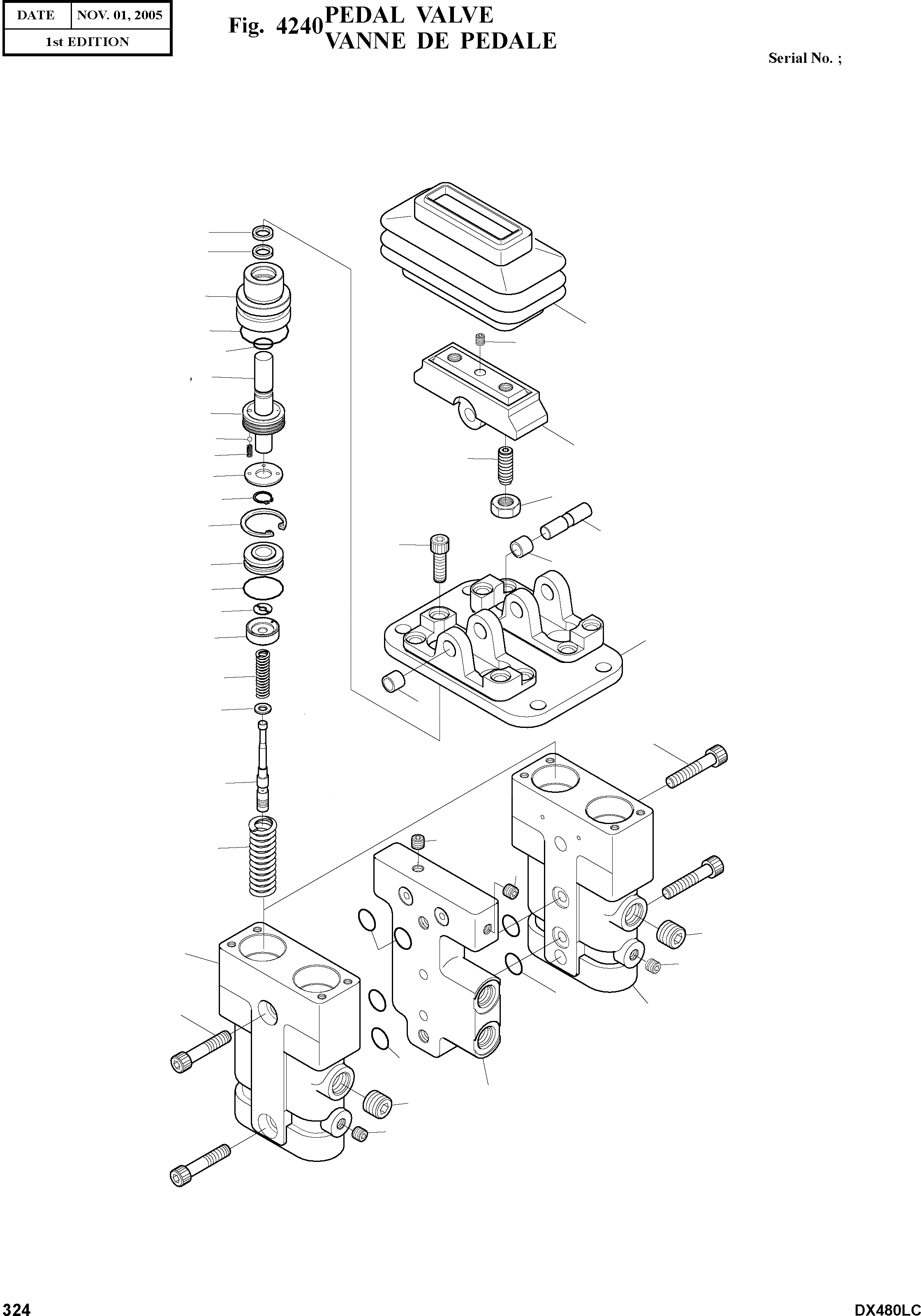 | DATE | NOV. 01, 2005 |
|---|---|
| 1st EDITION | |

Fig. 4240 PEDAL VALVE VANNE DE PEDALE

Serial No. ;

324

DX480LC