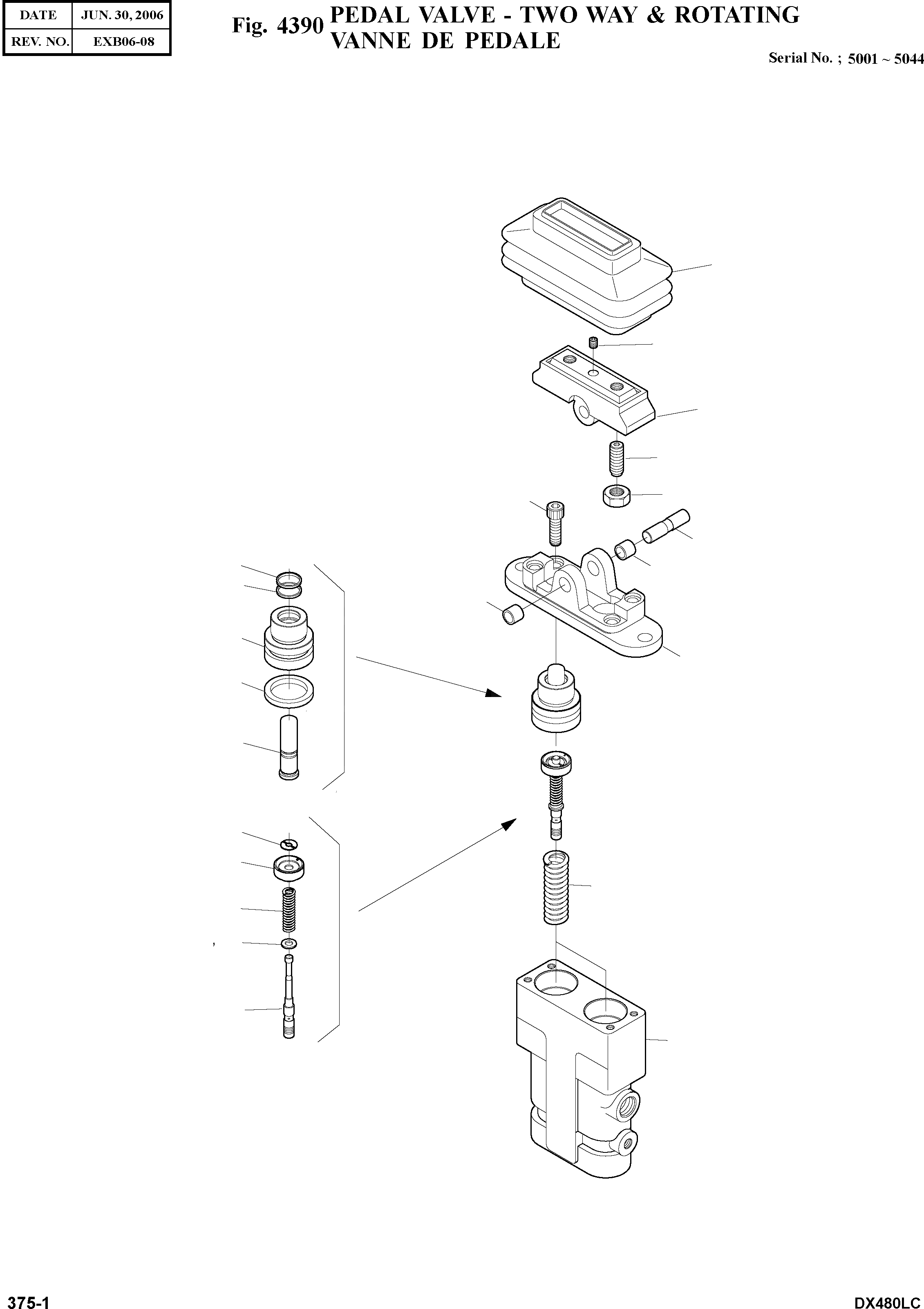 | DATE | JUN. 30, 2006 |
|---|---|
| REV. NO. | EXB06-08 |

Fig. 4390 PEDAL VALVE - TWO WAY & ROTATING
VANNE DE PEDALE

Serial No. ; 5001 ~ 5044

375-1

DX480LC