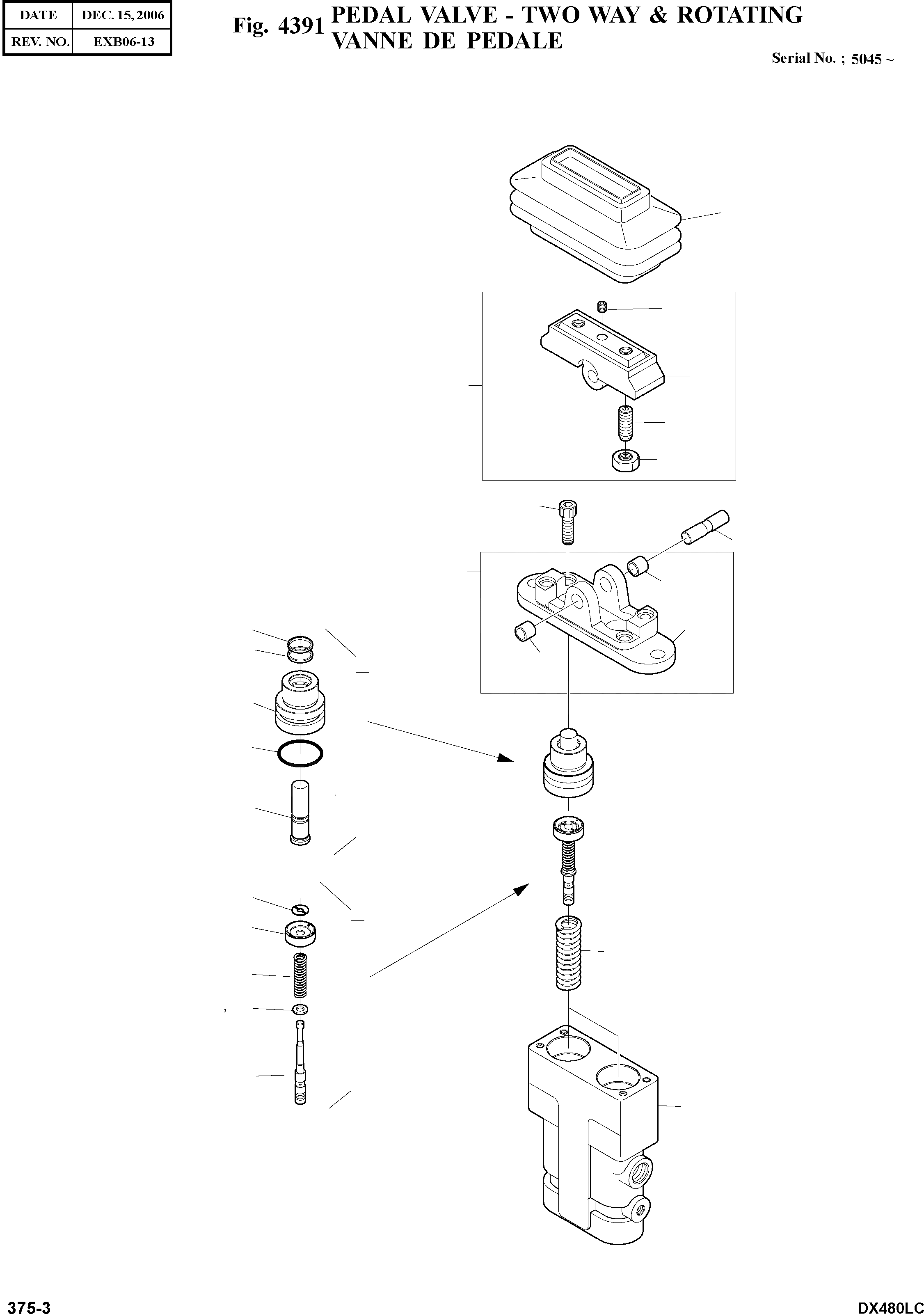 | DATE | DEC. 15, 2006 |
|---|---|
| REV. NO. | EXB06-13 |

Fig. 4391 PEDAL VALVE - TWO WAY & ROTATING
VANNE DE PEDALE

Serial No. ; 5045 ~

375-3

DX480LC