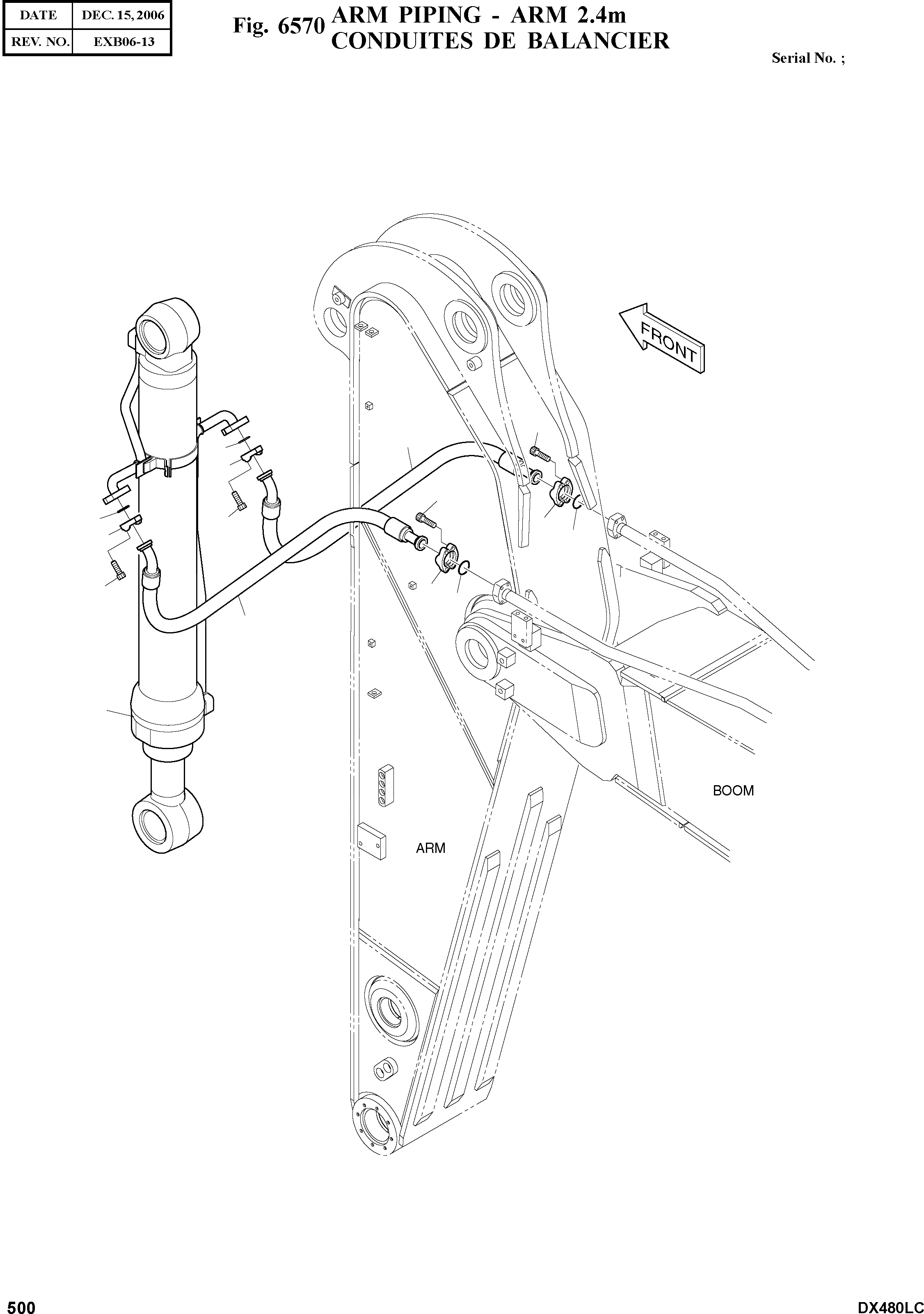 | DATE | DEC. 15, 2006 |
|---|---|
| REV. NO. | EXB06-13 |

Fig. 6570 ARM PIPING - ARM 2.4m
CONDUITES DE BALANCIER

Serial No. ;

FRONT

BOOM

ARM

500

DX480LC