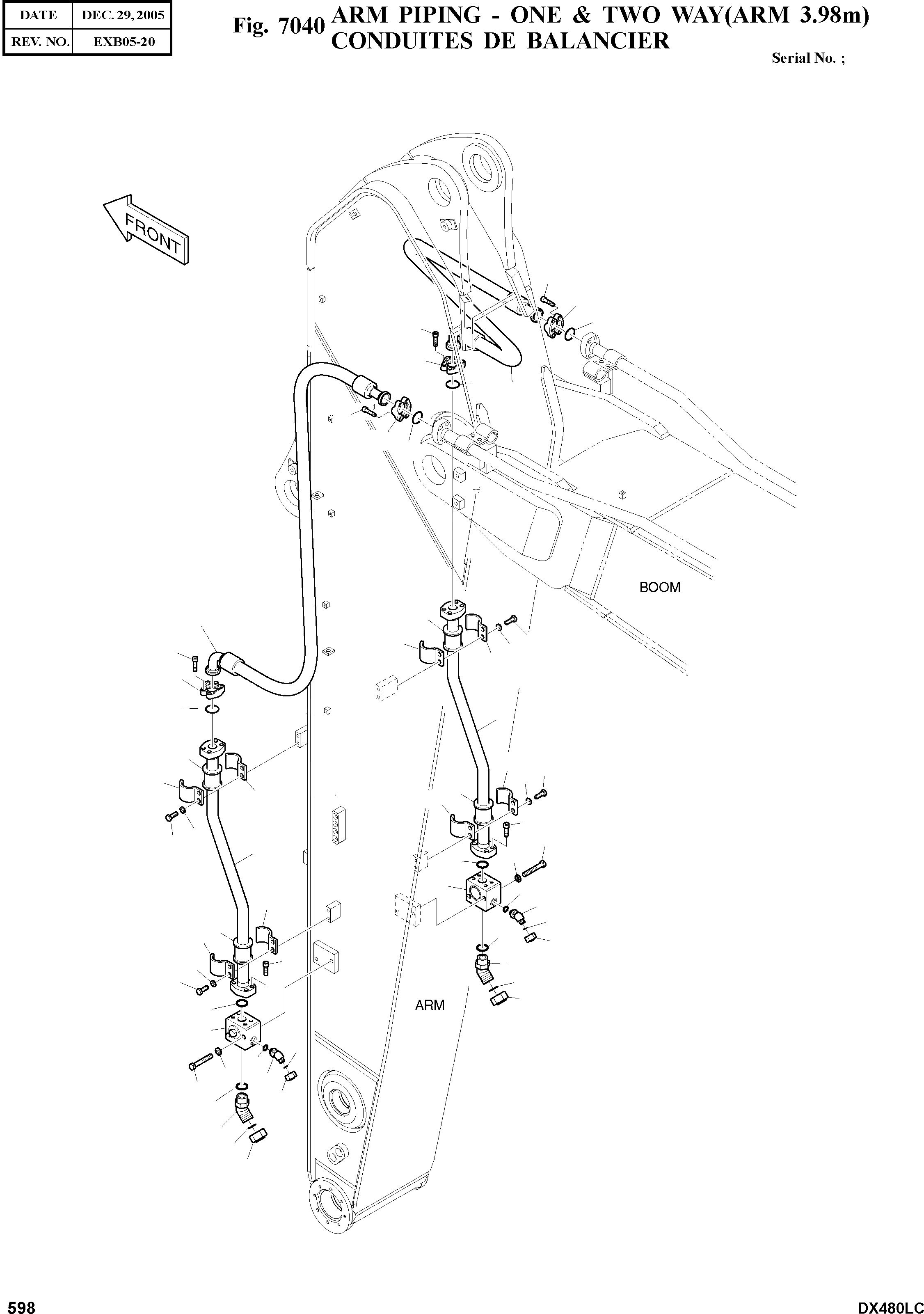 | DATE | DEC. 29, 2005 |
|---|---|
| REV. NO. | EXB05-20 |

Fig. 7040 ARM PIPING - ONE & TWO WAY(ARM 3.98m)
CONDUITES DE BALANCIER

Serial No. ;

FRONT

BOOM

ARM

598

DX480LC