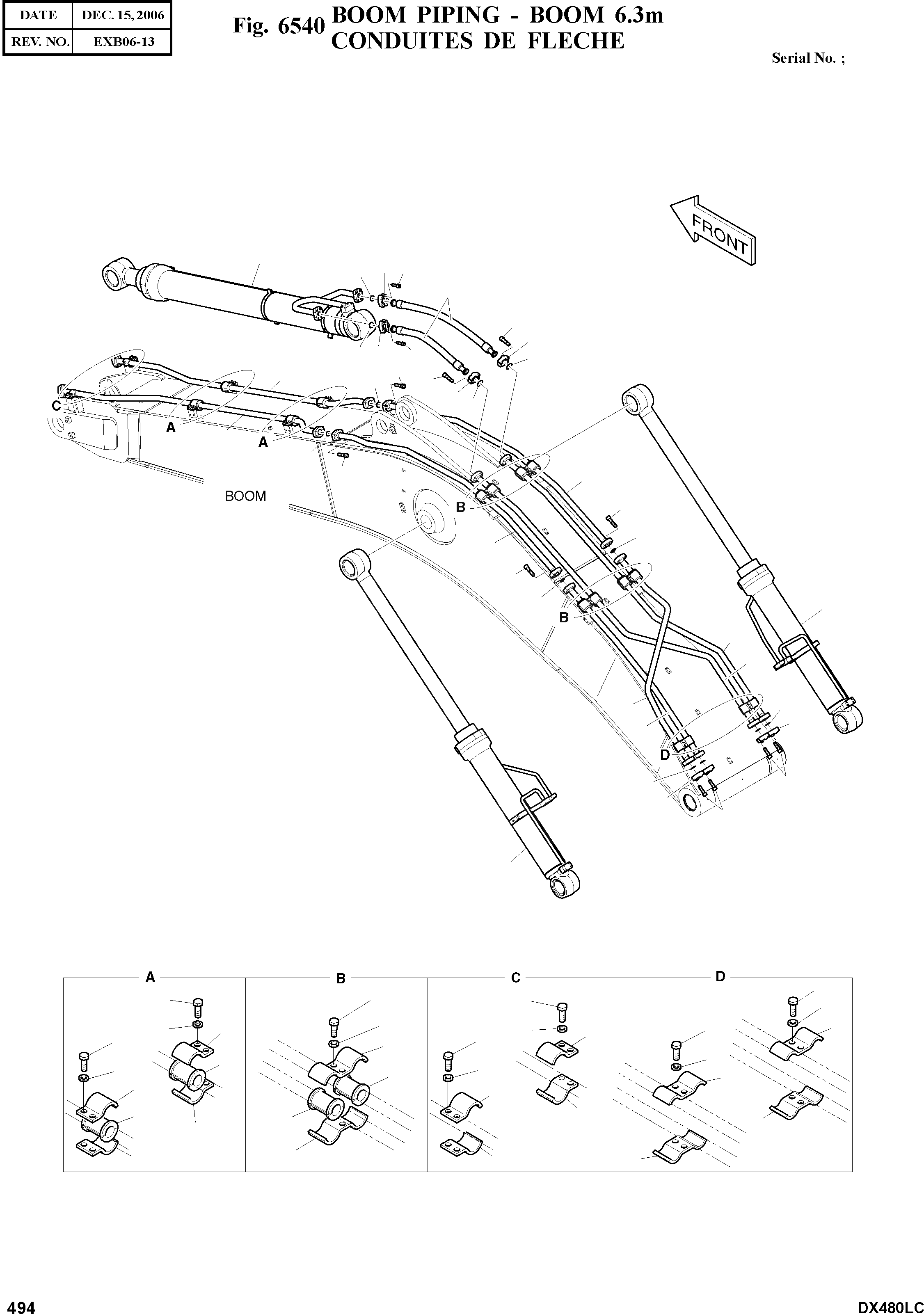 | DATE | DEC. 15, 2006 |
|---|---|
| REV. NO. | EXB06-13 |

Fig. 6540 BOOM PIPING - BOOM 6.3m
CONDUITES DE FLECHE

Serial No. ;

FRONT

C

A

A

BOOM

B

B

D

A

B

C

D

494

DX480LC