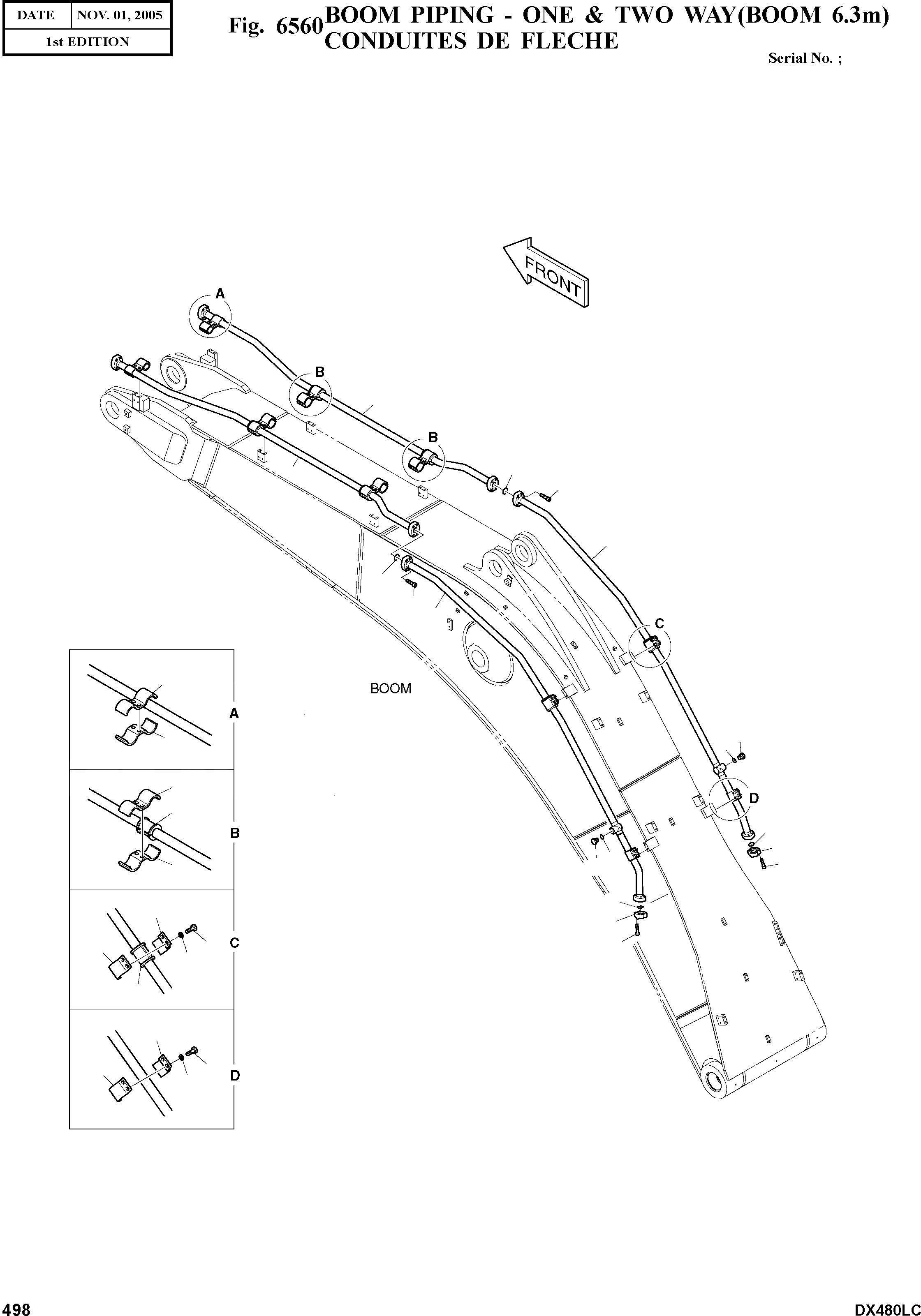 | DATE | NOV. 01, 2005 |
|---|---|
| 1st EDITION | |

Fig. 6560 BOOM PIPING - ONE & TWO WAY(BOOM 6.3m) CONDUITES DE FLECHE

Serial No. ;

FRONT

A

B

B

C

D

BOOM

A

B

C

D

498

DX480LC