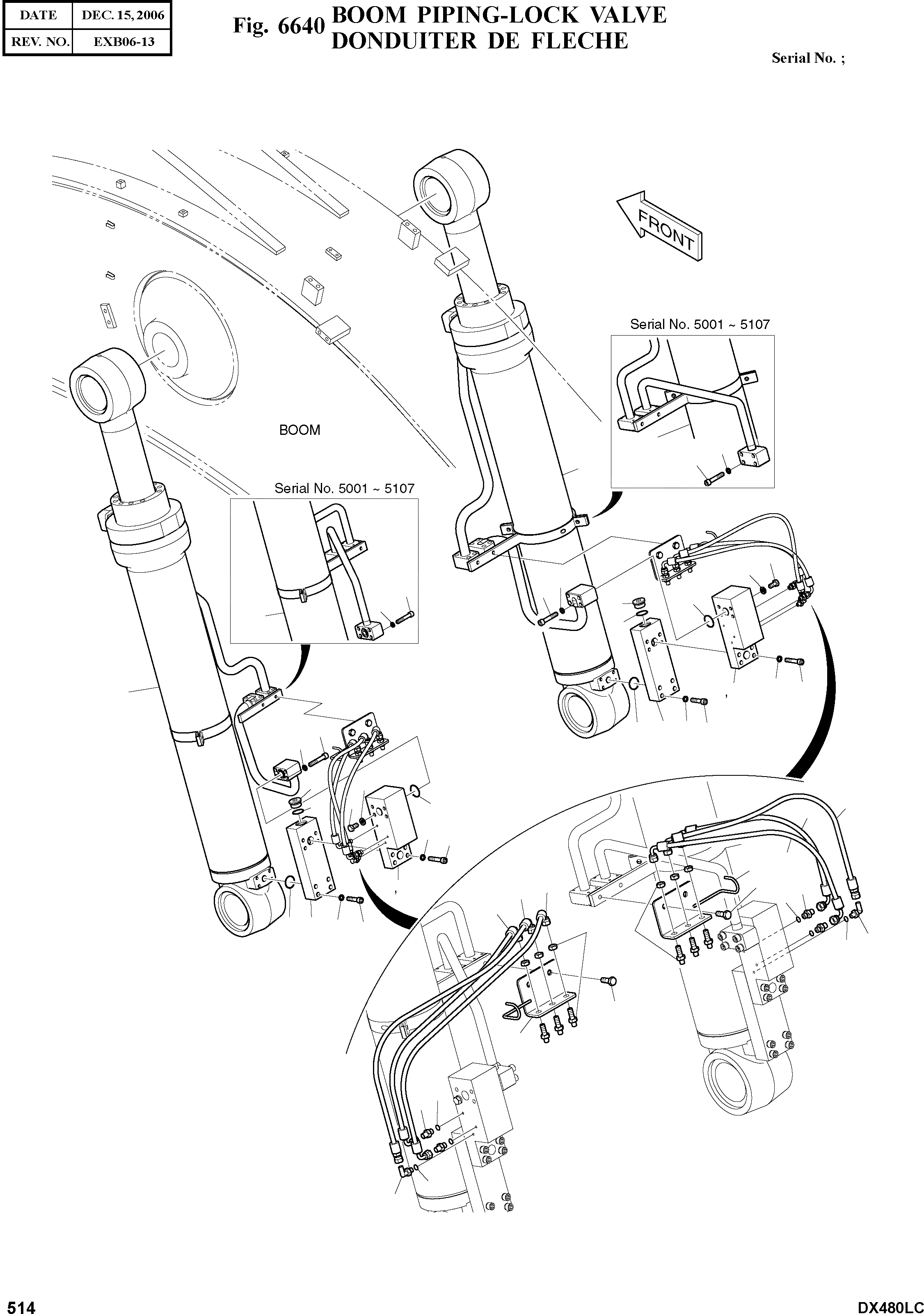 | DATE | DEC. 15, 2006 |
|---|---|
| REV. NO. | EXB06-13 |

Fig. 6640 BOOM PIPING-LOCK VALVE
DONDUITER DE FLECHE

Serial No. ;

FRONT

Serial No. 5001 ~ 5107

BOOM

Serial No. 5001 ~ 5107

514

DX480LC