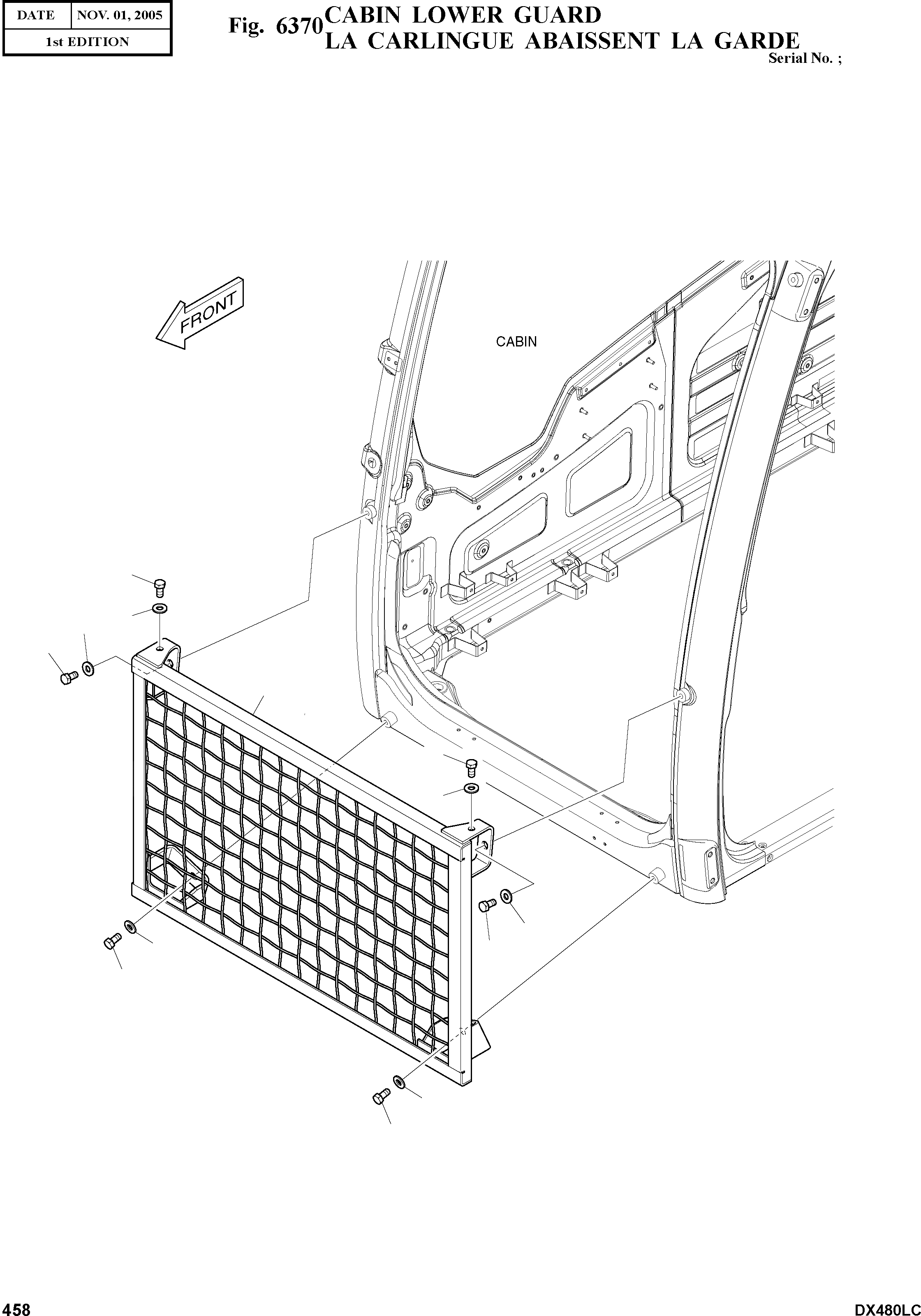 | DATE | NOV. 01, 2005 |
|---|---|
| 1st EDITION | |

Fig. 6370 CABIN LOWER GUARD
LA CARLINGUE ABAISSENT LA GARDE

Serial No. ;

FRONT

CABIN

458

DX480LC