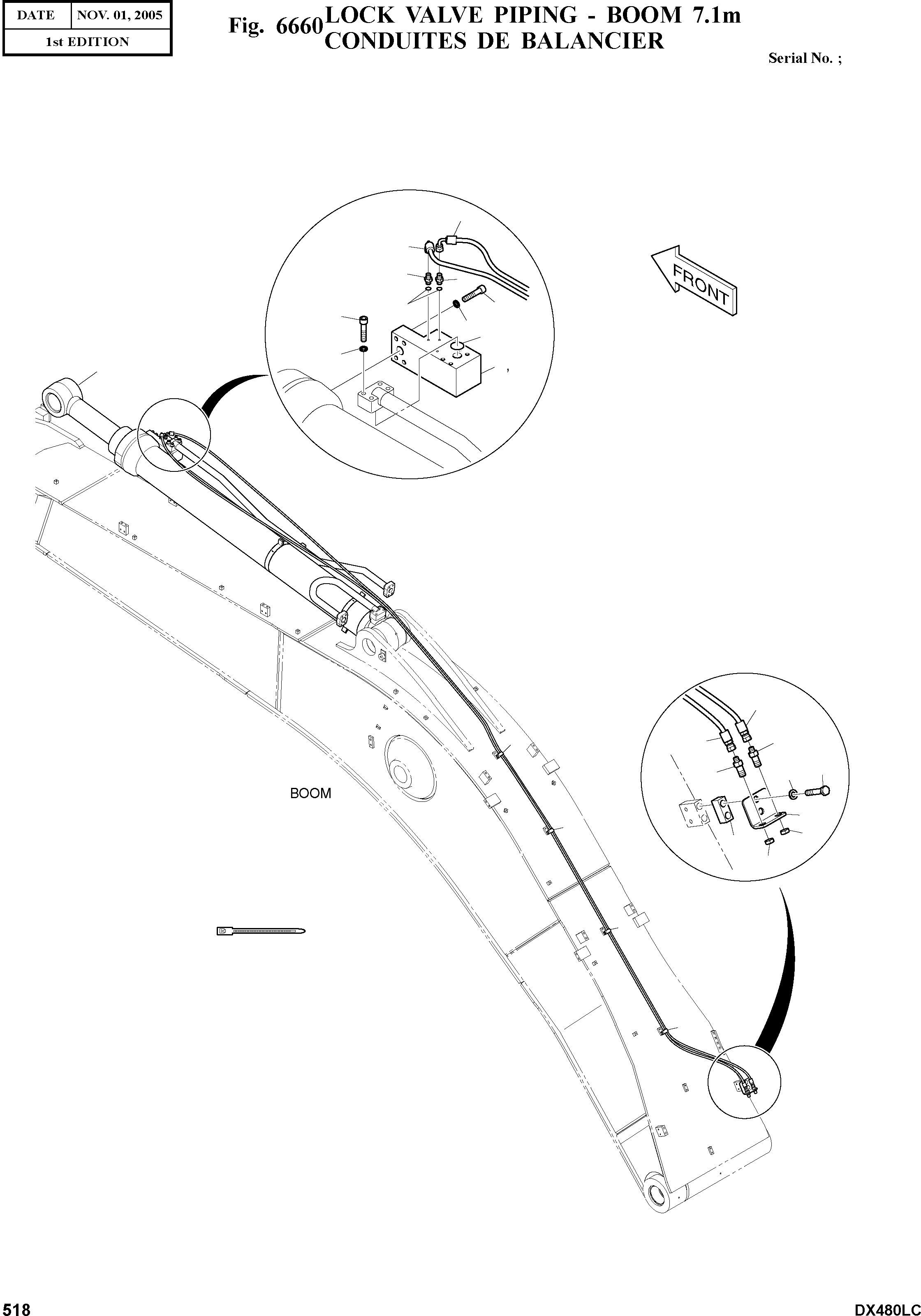 | DATE | NOV. 01, 2005 |
|---|---|
| 1st EDITION | |

Fig. 6660 LOCK VALVE PIPING - BOOM 7.1m
CONDUITES DE BALANCIER

Serial No. ;

FRONT

BOOM

518

DX480LC